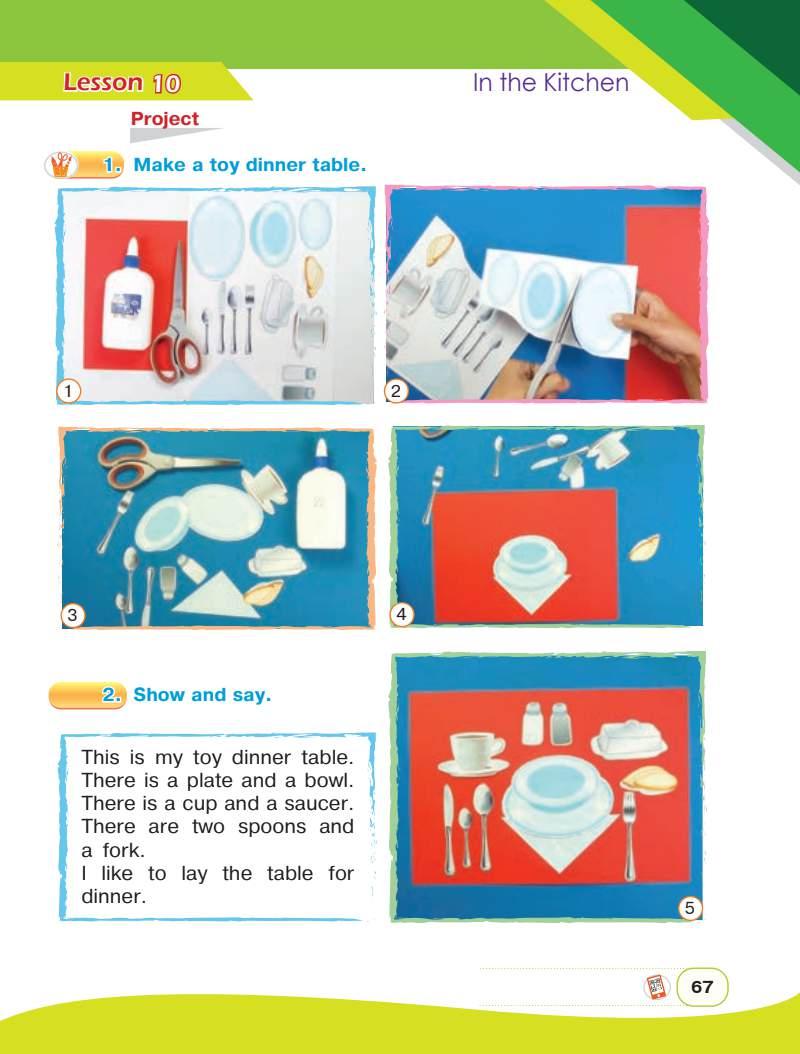 Lesson 10

In the Kitchen

Project

1. Make a toy dinner table.

1

2

3

4

2. Show and say.

This is my toy dinner table. There is a plate and a bowl. There is a cup and a saucer. There are two spoons and a fork.
I like to lay the table for dinner.

5

67