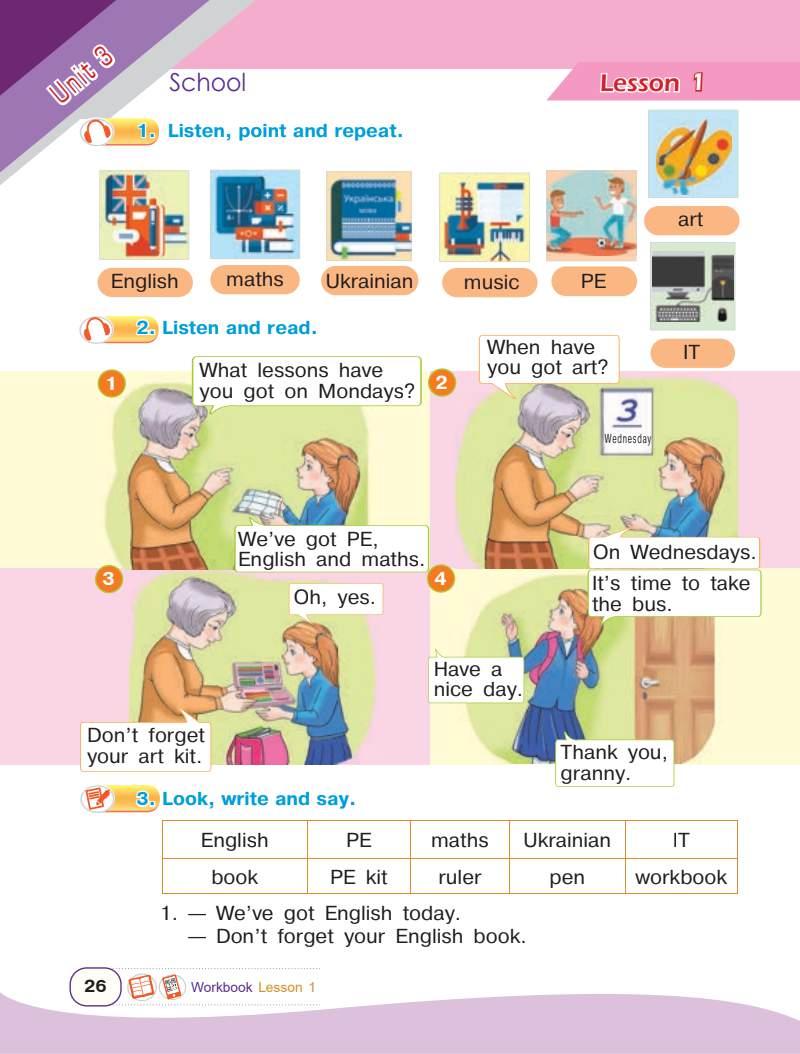 Unit 3

School

Lesson 1

1. Listen, point and repeat.

Українська мова

English maths Ukrainian music PE art IT

2. Listen and read.

1
What lessons have you got on Mondays?

We've got PE, English and maths.

2
When have you got art?

3
Wednesday

On Wednesdays.

3
Oh, yes.

Don't forget your art kit.

4
It's time to take the bus.

Have a nice day.

Thank you, granny.

3. Look, write and say.

| English | PE | maths | Ukrainian | IT |
|---|---|---|---|---|
| book | PE kit | ruler | pen | workbook |

1. — We've got English today.
— Don't forget your English book.

26 Workbook Lesson 1