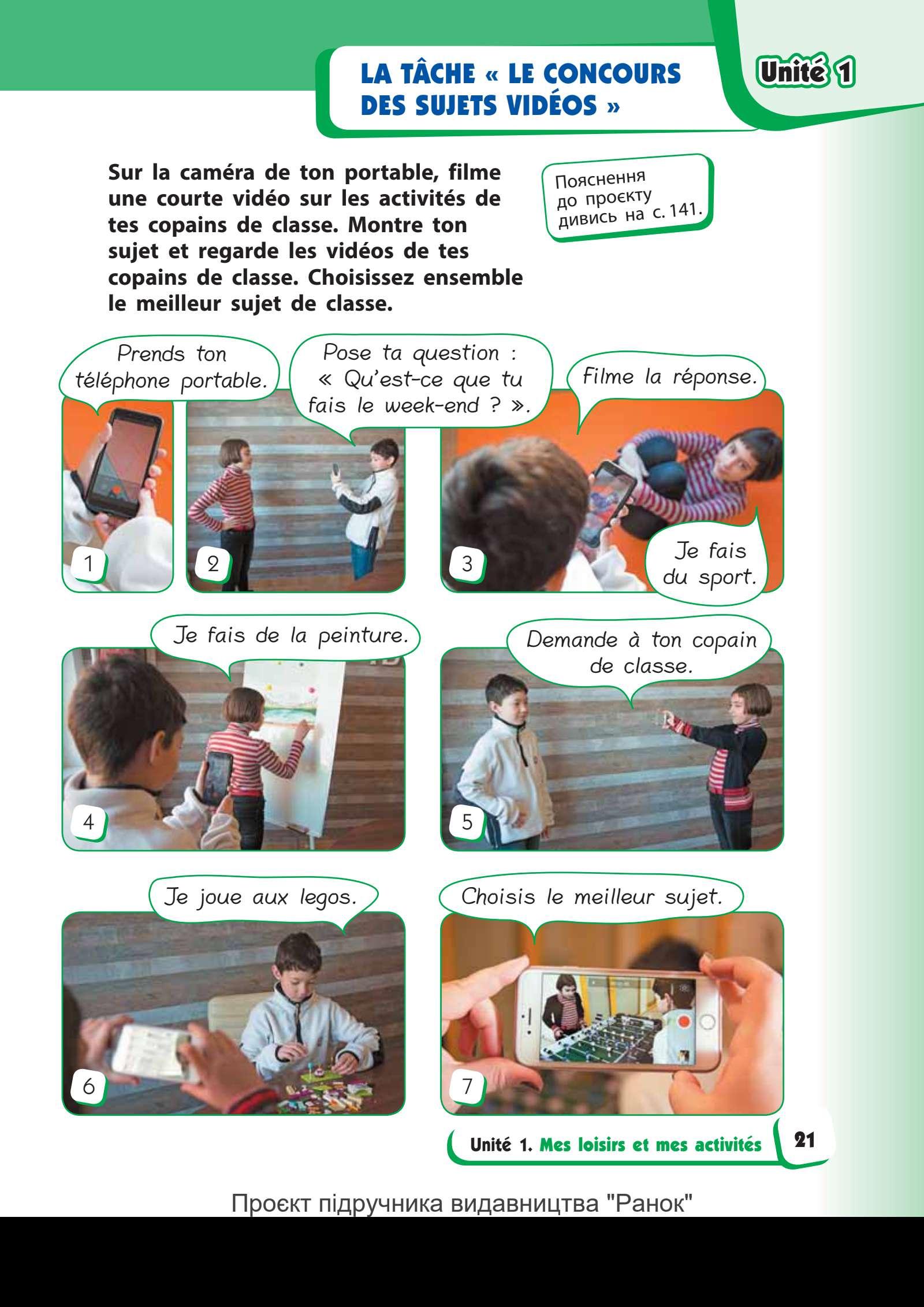 LA TÂCHE « LE CONCOURS DES SUJETS VIDÉOS »

Unité 1

Sur la caméra de ton portable, filme une courte vidéo sur les activités de tes copains de classe. Montre ton sujet et regarde les vidéos de tes copains de classe. Choisissez ensemble le meilleur sujet de classe.

Пояснення до проєкту дивись на с. 141.

Prends ton téléphone portable.

1

Pose ta question : « Qu'est-ce que tu fais le week-end ? ».

2

Filme la réponse.

Je fais du sport.

3

Je fais de la peinture.

4

Demande à ton copain de classe.

5

Je joue aux legos.

6

Choisis le meilleur sujet.

7

Unité 1. Mes loisirs et mes activités 21

Проєкт підручника видавництва "Ранок"