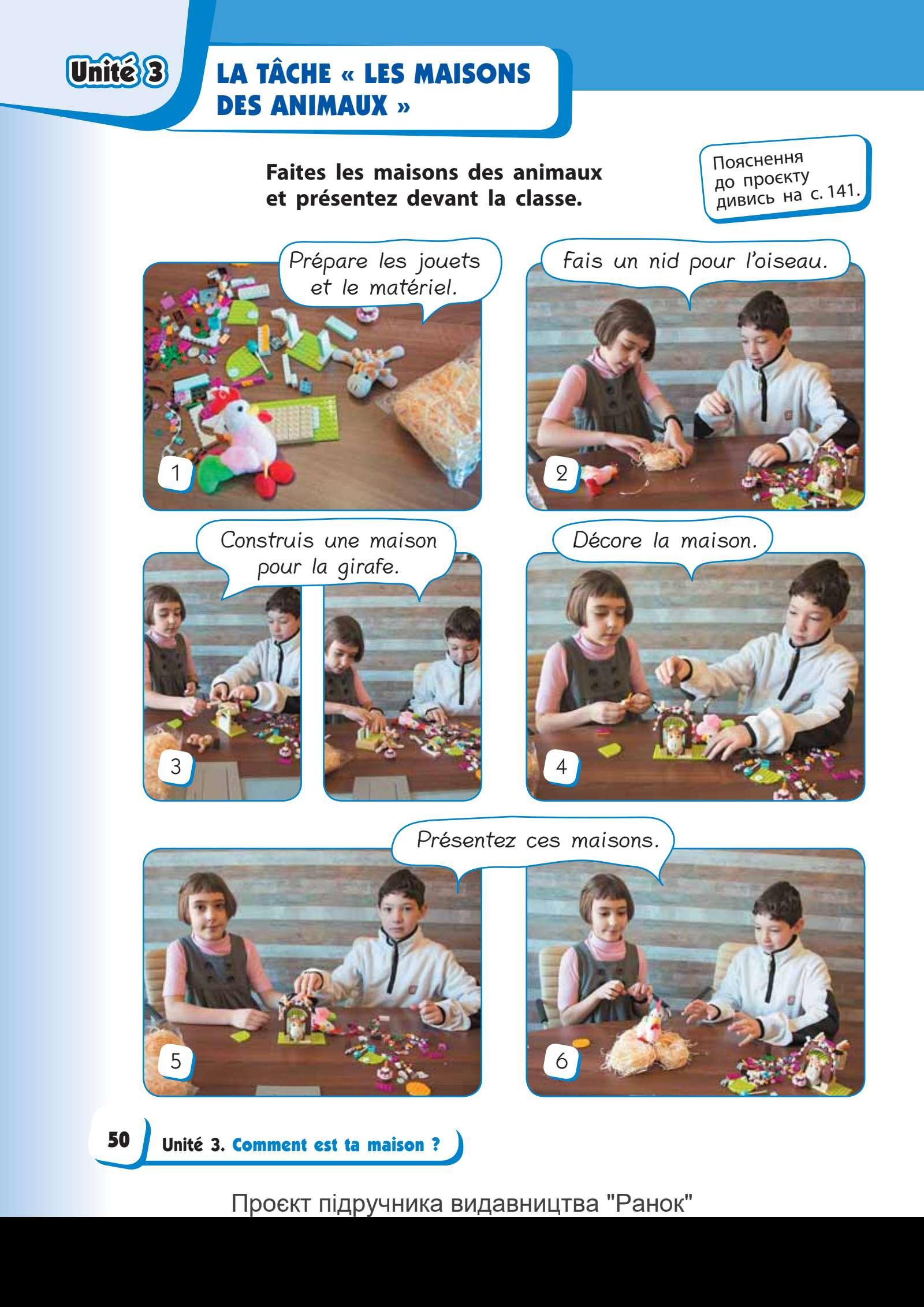 Unité 3

LA TÂCHE « LES MAISONS DES ANIMAUX »

Faites les maisons des animaux et présentez devant la classe.

Пояснення до проєкту дивись на с. 141.

Prépare les jouets et le matériel.

1

Fais un nid pour l'oiseau.

2

Construis une maison pour la girafe.

3

Décore la maison.

4

Présentez ces maisons.

5

6

50 Unité 3. Comment est ta maison ?

Проєкт підручника видавництва "Ранок"