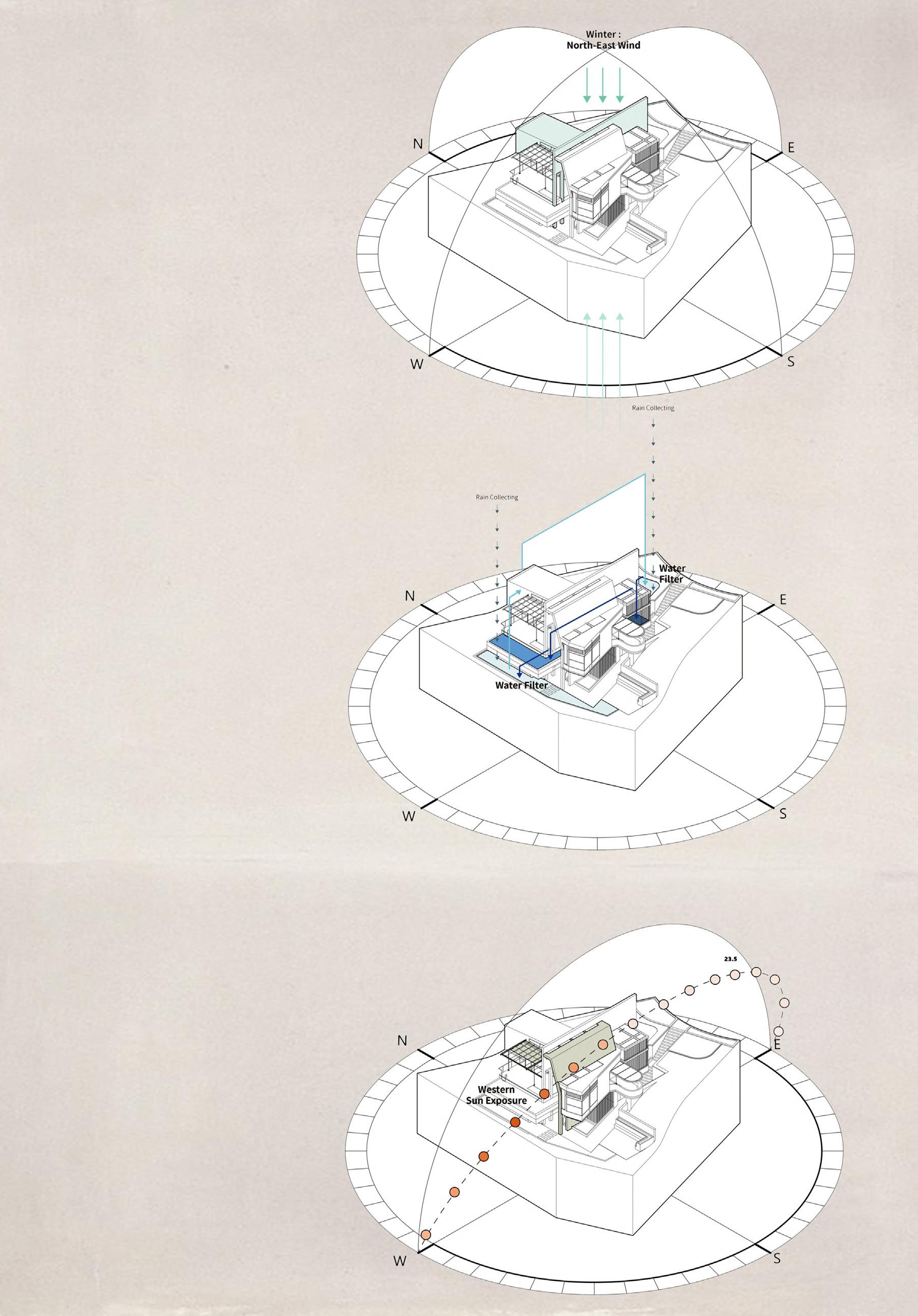 Winter :
North-East Wind

N

E

W

S

Rain Collecting

Rain Collecting

Water Filter

N

E

Water Filter

W

S

23.5

N

E

Western Sun Exposure

W

S