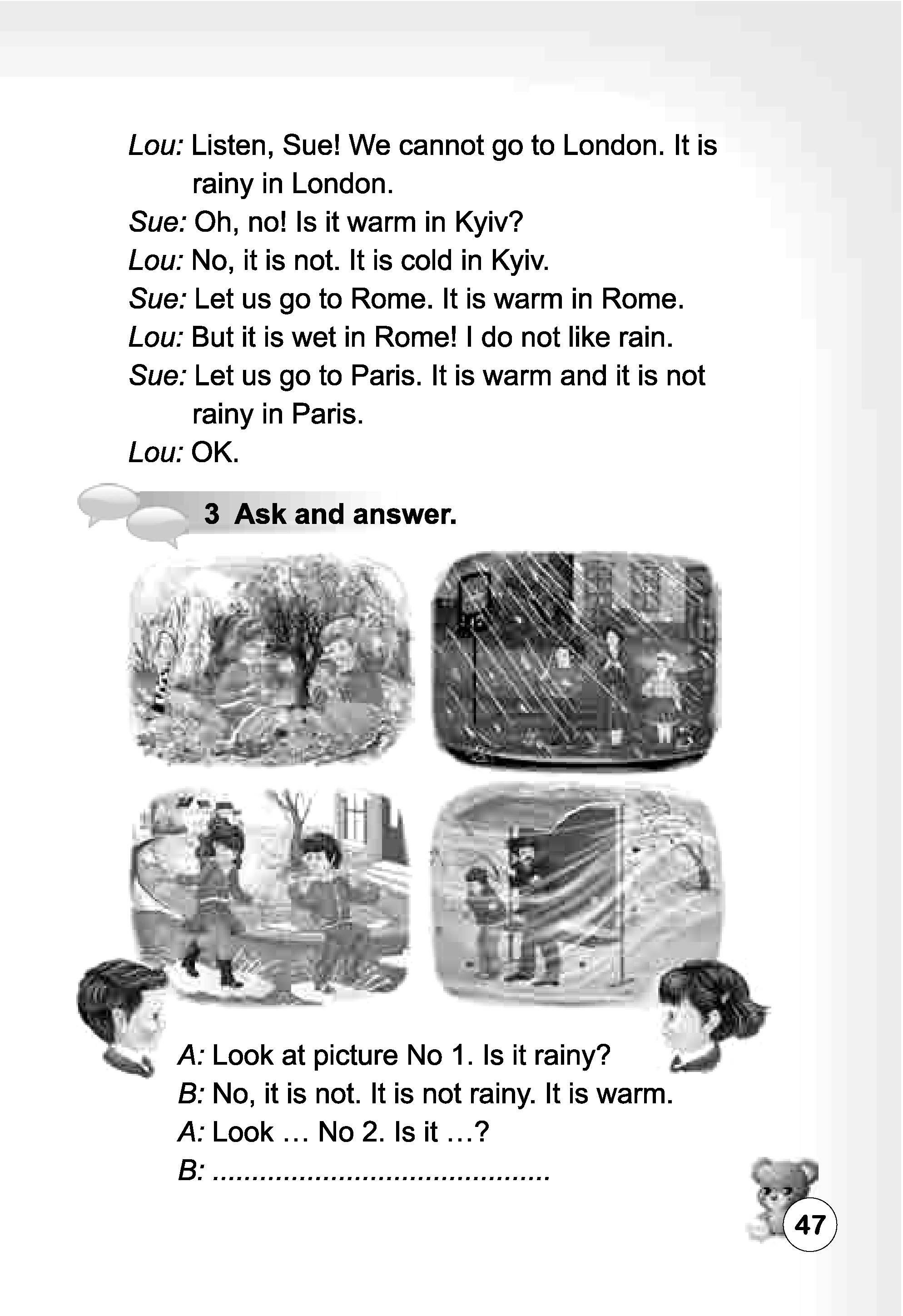 Lou: Listen, Sue! We cannot go to London. It is rainy in London.
Sue: Oh, no! Is it warm in Kyiv?
Lou: No, it is not. It is cold in Kyiv.
Sue: Let us go to Rome. It is warm in Rome.
Lou: But it is wet in Rome! I do not like rain.
Sue: Let us go to Paris. It is warm and it is not rainy in Paris.
Lou: OK.

3 Ask and answer.

A: Look at picture No 1. Is it rainy?
B: No, it is not. It is not rainy. It is warm.
A: Look … No 2. Is it …?
B: ..........................................

47