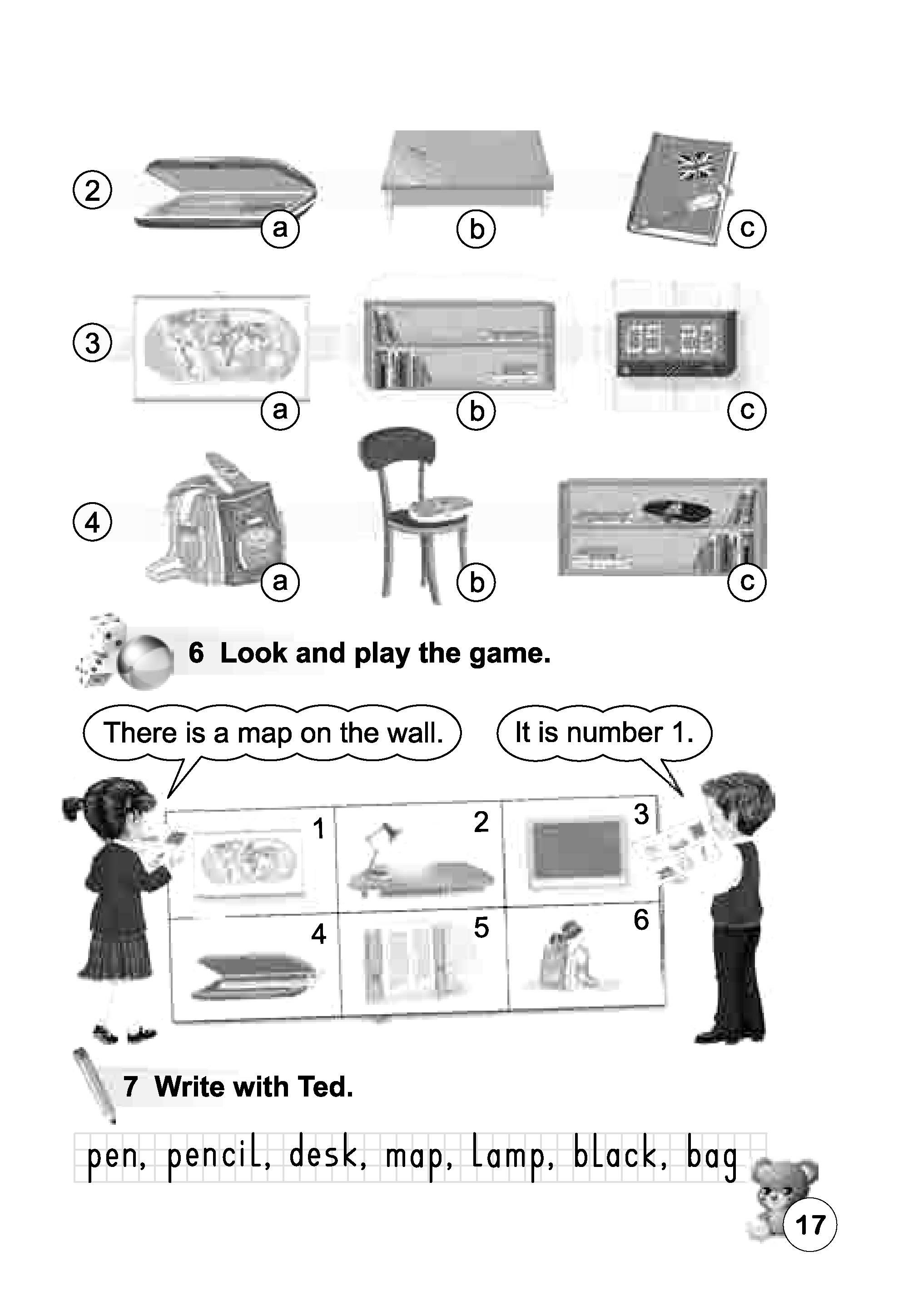 2
a
b
c

3
a
b
c

4
a
b
c

6 Look and play the game.

There is a map on the wall.

It is number 1.

1
2
3
4
5
6

7 Write with Ted.

pen, pencil, desk, map, lamp, black, bag

17