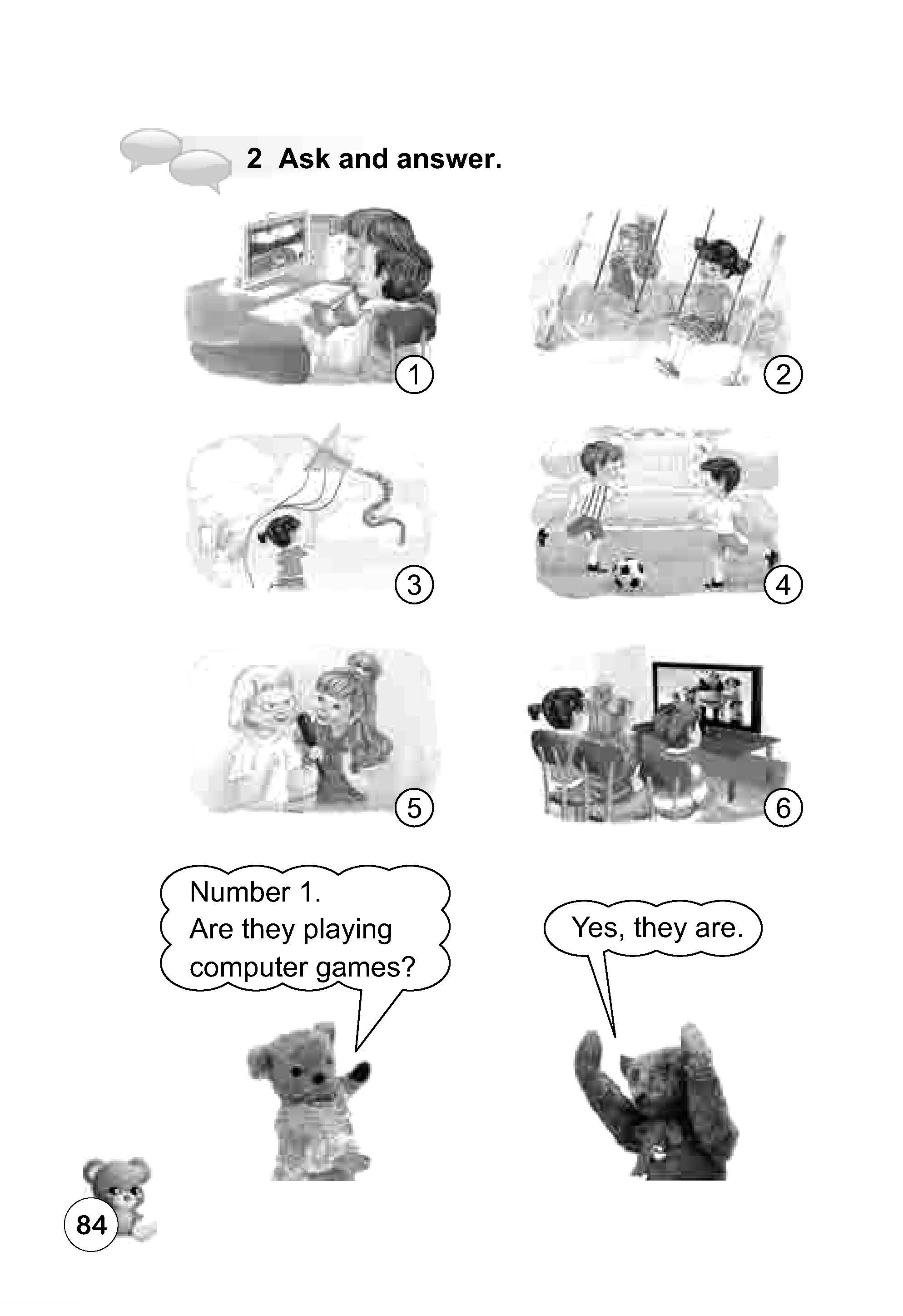 2 Ask and answer.

1

2

3

4

5

6

Number 1.
Are they playing computer games?

Yes, they are.

84