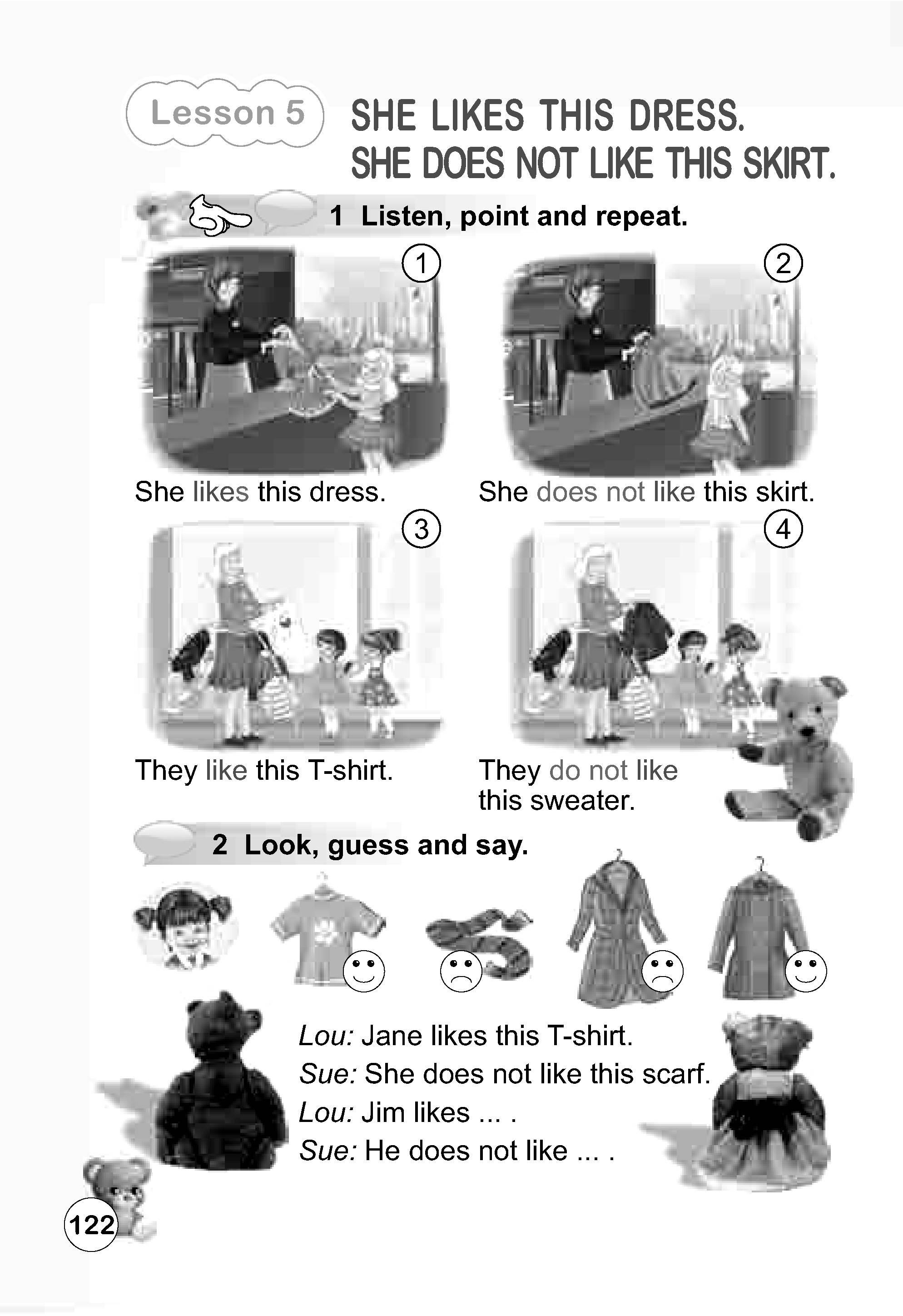 Lesson 5 SHE LIKES THIS DRESS. SHE DOES NOT LIKE THIS SKIRT.

1 Listen, point and repeat.

1
She likes this dress.

2
She does not like this skirt.

3
They like this T-shirt.

4
They do not like this sweater.

2 Look, guess and say.

Lou: Jane likes this T-shirt.
Sue: She does not like this scarf.
Lou: Jim likes ... .
Sue: He does not like ... .

122