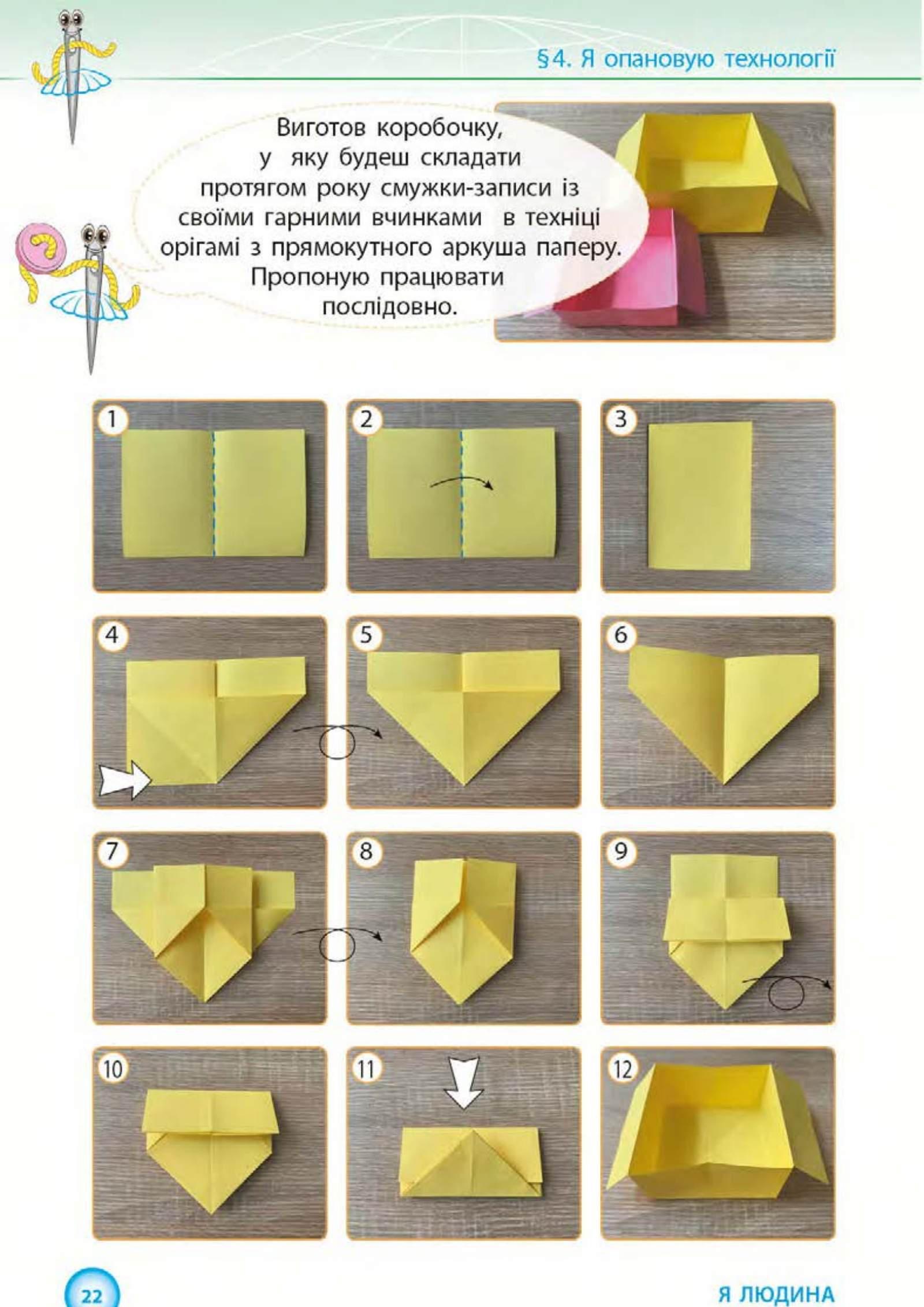 §4. Я опановую технології

Виготов коробочку, у яку будеш складати протягом року смужки-записи із своїми гарними вчинками в техніці орігамі з прямокутного аркуша паперу. Пропоную працювати послідовно.

1

2

3

4

5

6

7

8

9

10

11

12

22

Я ЛЮДИНА