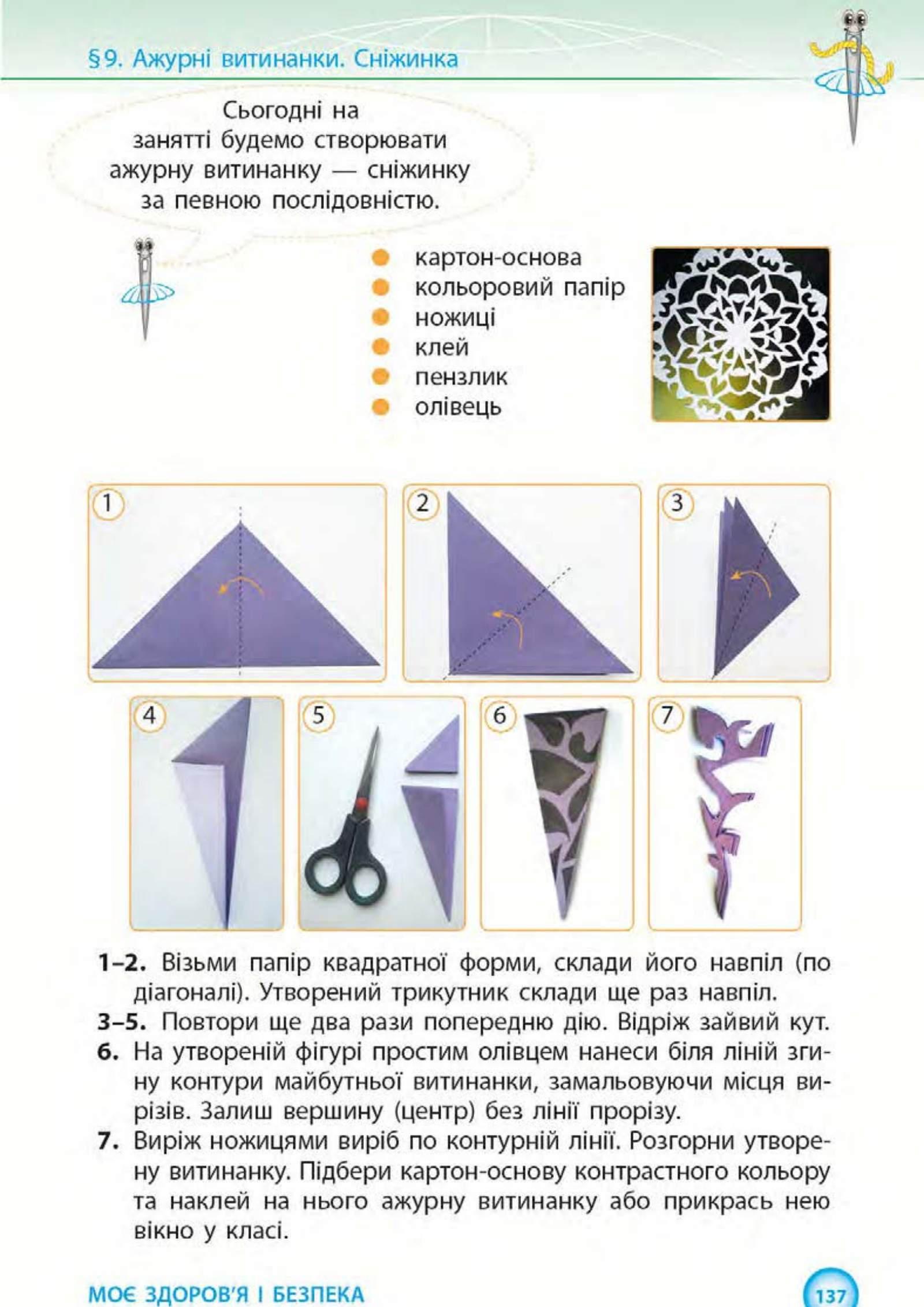 §9. Ажурні витинанки. Сніжинка

Сьогодні на занятті будемо створювати ажурну витинанку — сніжинку за певною послідовністю.

картон-основа
кольоровий папір
ножиці
клей
пензлик
олівець

1

2

3

4

5

6

7

1–2. Візьми папір квадратної форми, склади його навпіл (по діагоналі). Утворений трикутник склади ще раз навпіл.
3–5. Повтори ще два рази попередню дію. Відріж зайвий кут.
6. На утвореній фігурі простим олівцем нанеси біля ліній згину контури майбутньої витинанки, замальовуючи місця вирізів. Залиш вершину (центр) без лінії прорізу.
7. Виріж ножицями виріб по контурній лінії. Розгорни утворену витинанку. Підбери картон-основу контрастного кольору та наклей на нього ажурну витинанку або прикрась нею вікно у класі.

МОЄ ЗДОРОВ'Я І БЕЗПЕКА

137