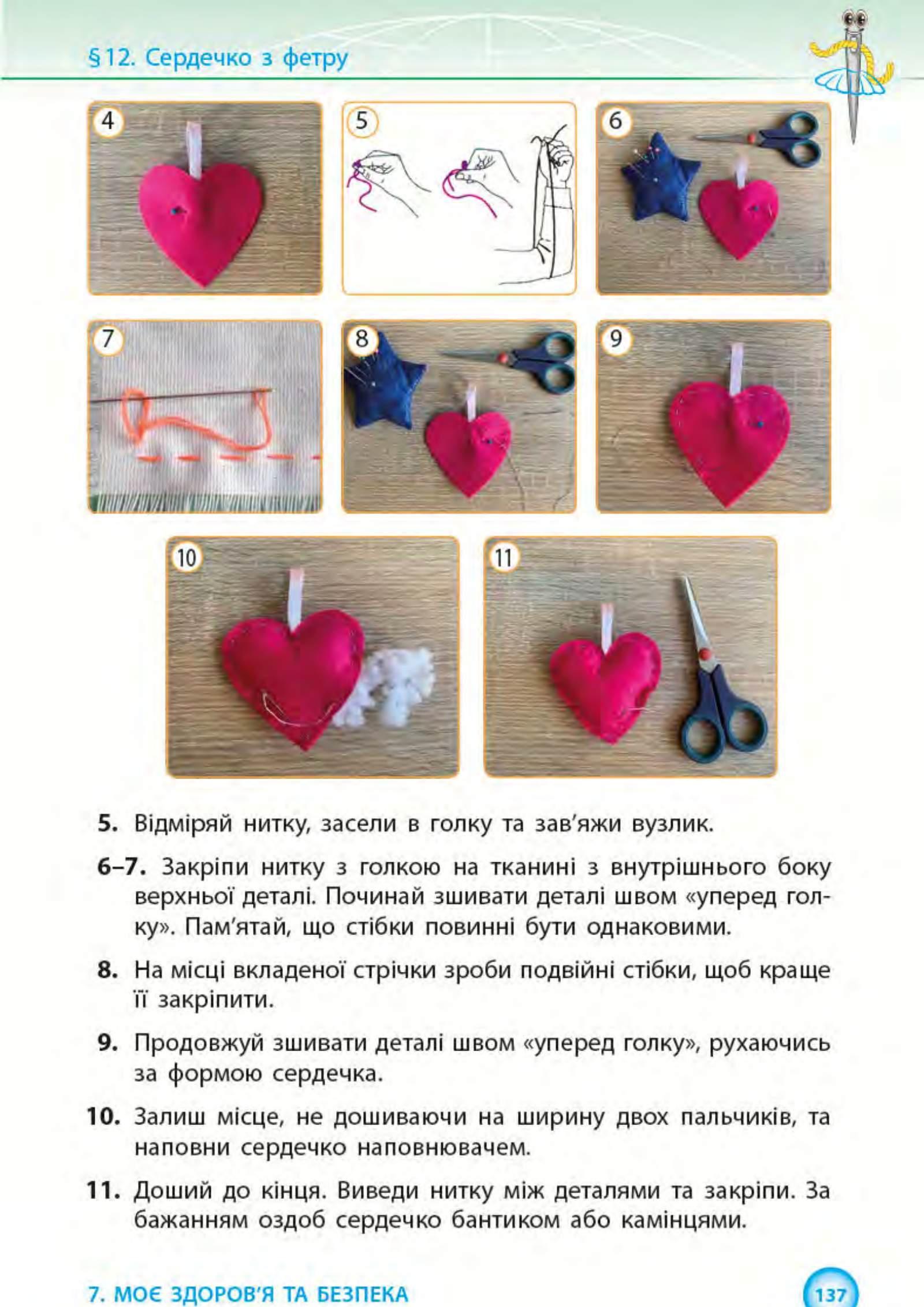 §12. Сердечко з фетру

4

5

6

7

8

9

10

11

5. Відміряй нитку, засели в голку та зав'яжи вузлик.

6–7. Закріпи нитку з голкою на тканині з внутрішнього боку верхньої деталі. Починай зшивати деталі швом «уперед голку». Пам'ятай, що стібки повинні бути однаковими.

8. На місці вкладеної стрічки зроби подвійні стібки, щоб краще її закріпити.

9. Продовжуй зшивати деталі швом «уперед голку», рухаючись за формою сердечка.

10. Залиш місце, не дошиваючи на ширину двох пальчиків, та наповни сердечко наповнювачем.

11. Доший до кінця. Виведи нитку між деталями та закріпи. За бажанням оздоб сердечко бантиком або камінцями.

7. МОЄ ЗДОРОВ'Я ТА БЕЗПЕКА

137