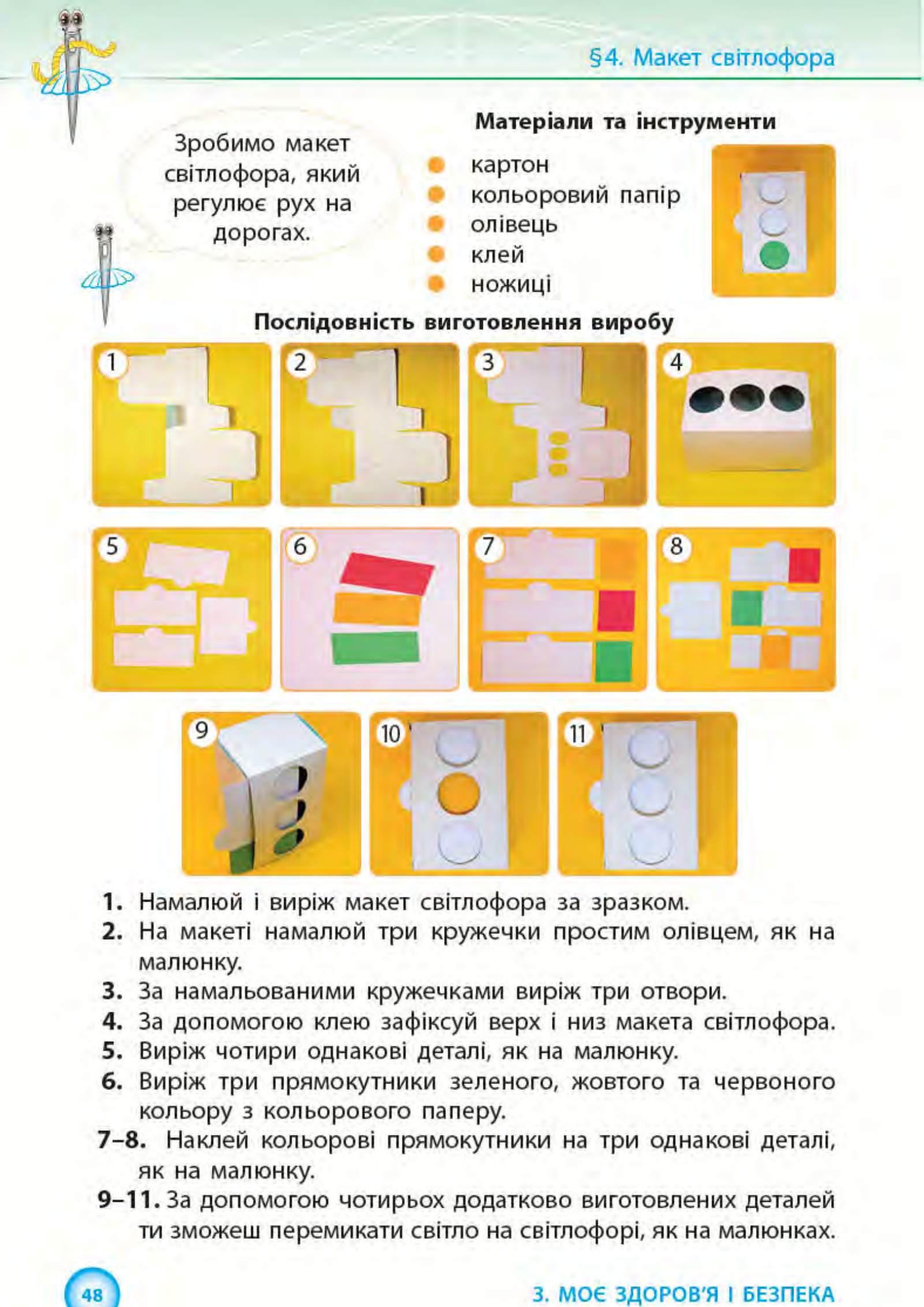 §4. Макет світлофора

Зробимо макет світлофора, який регулює рух на дорогах.

Матеріали та інструменти

картон
кольоровий папір
олівець
клей
ножиці

Послідовність виготовлення виробу

1
2
3
4
5
6
7
8
9
10
11

1. Намалюй і виріж макет світлофора за зразком.
2. На макеті намалюй три кружечки простим олівцем, як на малюнку.
3. За намальованими кружечками виріж три отвори.
4. За допомогою клею зафіксуй верх і низ макета світлофора.
5. Виріж чотири однакові деталі, як на малюнку.
6. Виріж три прямокутники зеленого, жовтого та червоного кольору з кольорового паперу.
7–8. Наклей кольорові прямокутники на три однакові деталі, як на малюнку.
9–11. За допомогою чотирьох додатково виготовлених деталей ти зможеш перемикати світло на світлофорі, як на малюнках.

48

3. МОЄ ЗДОРОВ'Я І БЕЗПЕКА