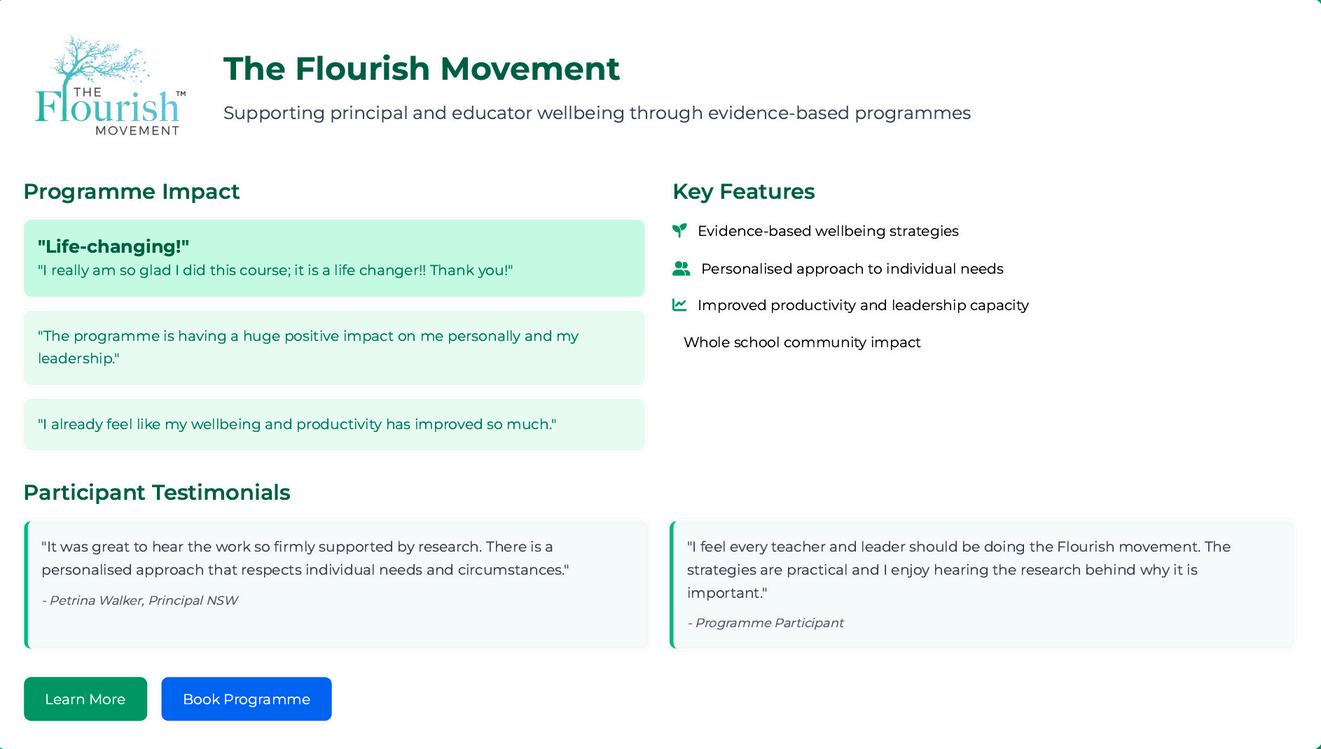 THE Flourish™ MOVEMENT

The Flourish Movement

Supporting principal and educator wellbeing through evidence-based programmes

Programme Impact

"Life-changing!"
"I really am so glad I did this course; it is a life changer!! Thank you!"

"The programme is having a huge positive impact on me personally and my leadership."

"I already feel like my wellbeing and productivity has improved so much."

Key Features

Evidence-based wellbeing strategies

Personalised approach to individual needs

Improved productivity and leadership capacity

Whole school community impact

Participant Testimonials

"It was great to hear the work so firmly supported by research. There is a personalised approach that respects individual needs and circumstances."

- Petrina Walker, Principal NSW

"I feel every teacher and leader should be doing the Flourish movement. The strategies are practical and I enjoy hearing the research behind why it is important."

- Programme Participant

Learn More

Book Programme