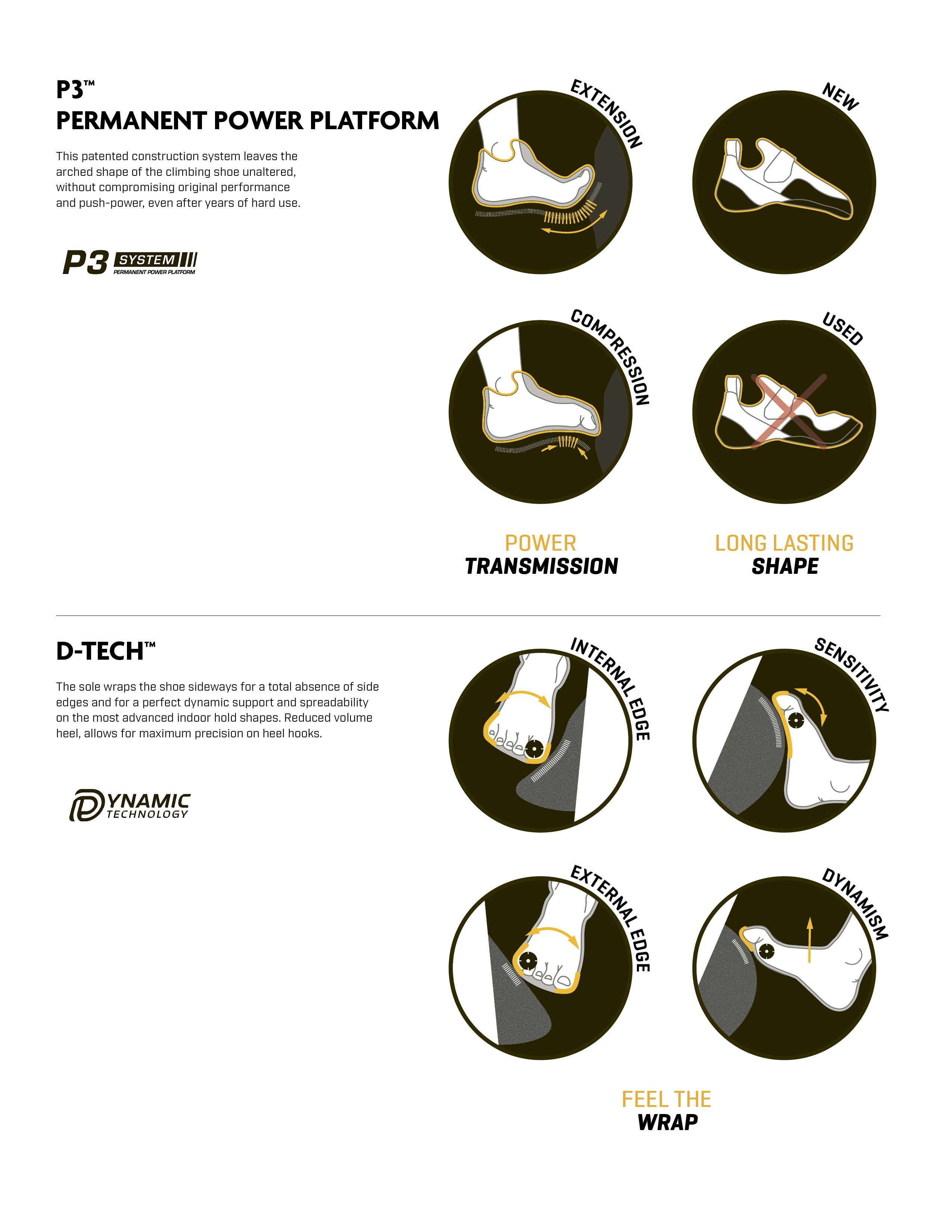 P3™
PERMANENT POWER PLATFORM

This patented construction system leaves the arched shape of the climbing shoe unaltered, without compromising original performance and push-power, even after years of hard use.

P3 SYSTEM
PERMANENT POWER PLATFORM

EXTENSION

NEW

COMPRESSION

USED

POWER
TRANSMISSION

LONG LASTING
SHAPE

D-TECH™

The sole wraps the shoe sideways for a total absence of side edges and for a perfect dynamic support and spreadability on the most advanced indoor hold shapes. Reduced volume heel, allows for maximum precision on heel hooks.

DYNAMIC
TECHNOLOGY

INTERNAL EDGE

SENSITIVITY

EXTERNAL EDGE

DYNAMISM

FEEL THE
WRAP