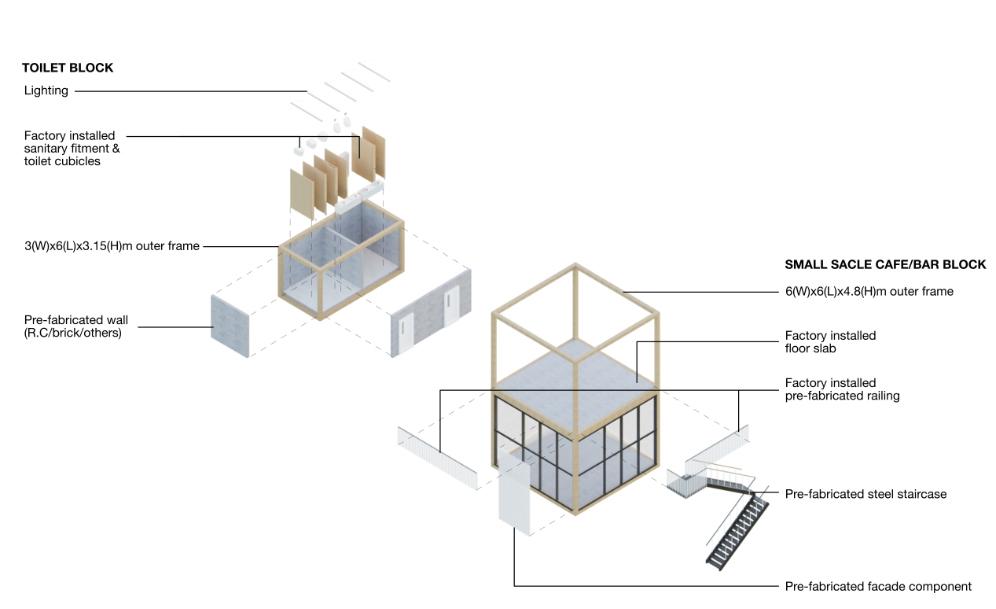 TOILET BLOCK

Lighting

Factory installed sanitary fitment & toilet cubicles

3(W)x6(L)x3.15(H)m outer frame

Pre-fabricated wall (R.C/brick/others)

SMALL SACLE CAFE/BAR BLOCK

6(W)x6(L)x4.8(H)m outer frame

Factory installed floor slab

Factory installed pre-fabricated railing

Pre-fabricated steel staircase

Pre-fabricated facade component