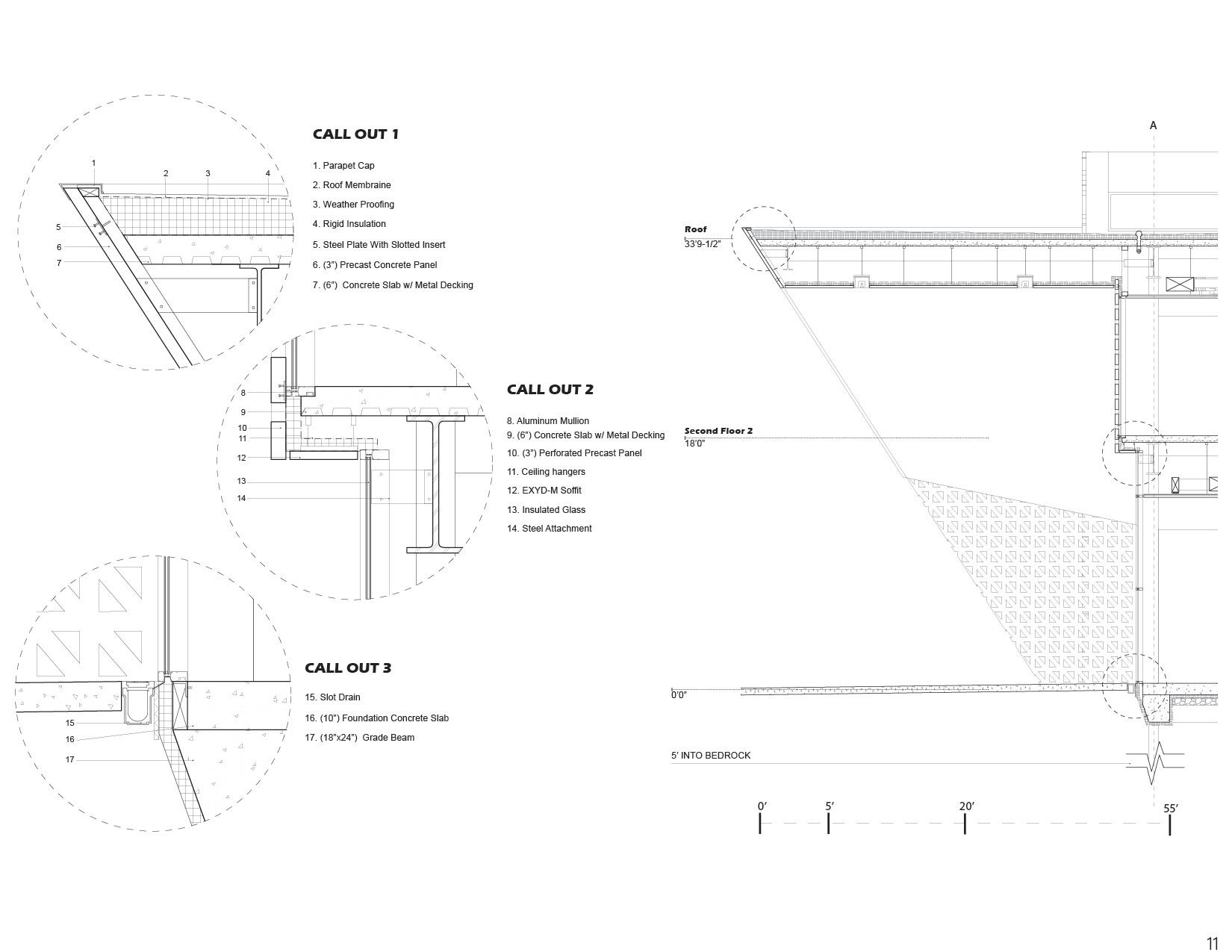 1
2
3
4
5
6
7

CALL OUT 1

1. Parapet Cap
2. Roof Membraine
3. Weather Proofing
4. Rigid Insulation
5. Steel Plate With Slotted Insert
6. (3") Precast Concrete Panel
7. (6") Concrete Slab w/ Metal Decking

8
9
10
11
12
13
14

CALL OUT 2

8. Aluminum Mullion
9. (6") Concrete Slab w/ Metal Decking
10. (3") Perforated Precast Panel
11. Ceiling hangers
12. EXYD-M Soffit
13. Insulated Glass
14. Steel Attachment

15
16
17

CALL OUT 3

15. Slot Drain
16. (10") Foundation Concrete Slab
17. (18"x24") Grade Beam

A

Roof
33'9-1/2"

Second Floor 2
18'0"

0'0"

5' INTO BEDROCK

0'
5'
20'
55'

11