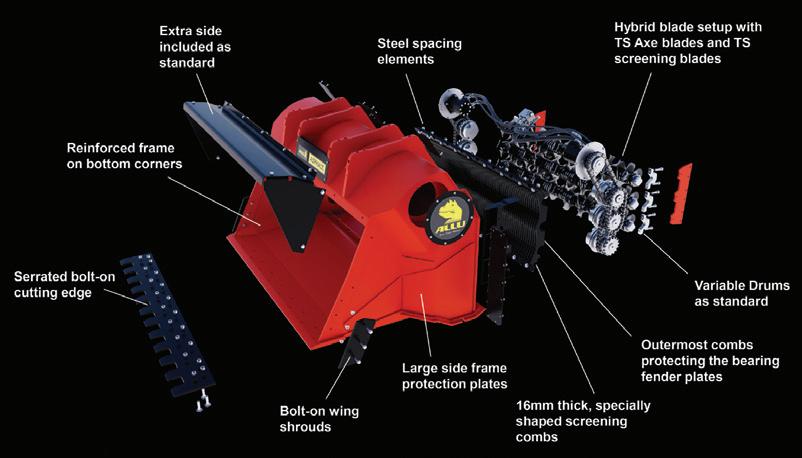 Extra side included as standard

Steel spacing elements

Hybrid blade setup with TS Axe blades and TS screening blades

Reinforced frame on bottom corners

ALLU

Serrated bolt-on cutting edge

Variable Drums as standard

Outermost combs protecting the bearing fender plates

Large side frame protection plates

Bolt-on wing shrouds

16mm thick, specially shaped screening combs