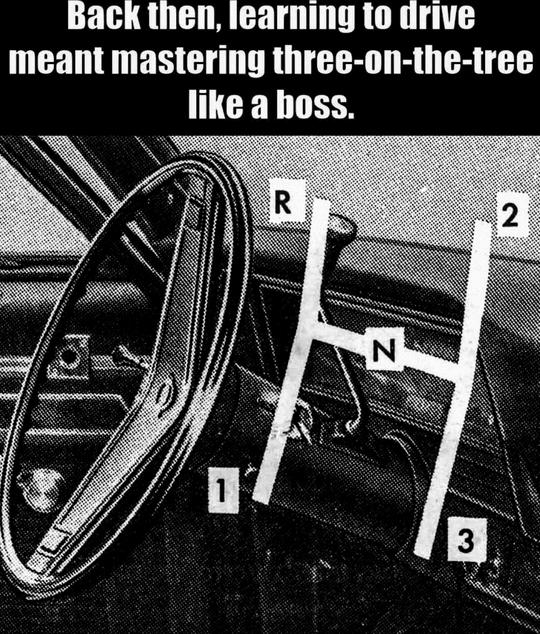 Back then, learning to drive meant mastering three-on-the-tree like a boss.

R
2
N
1
3