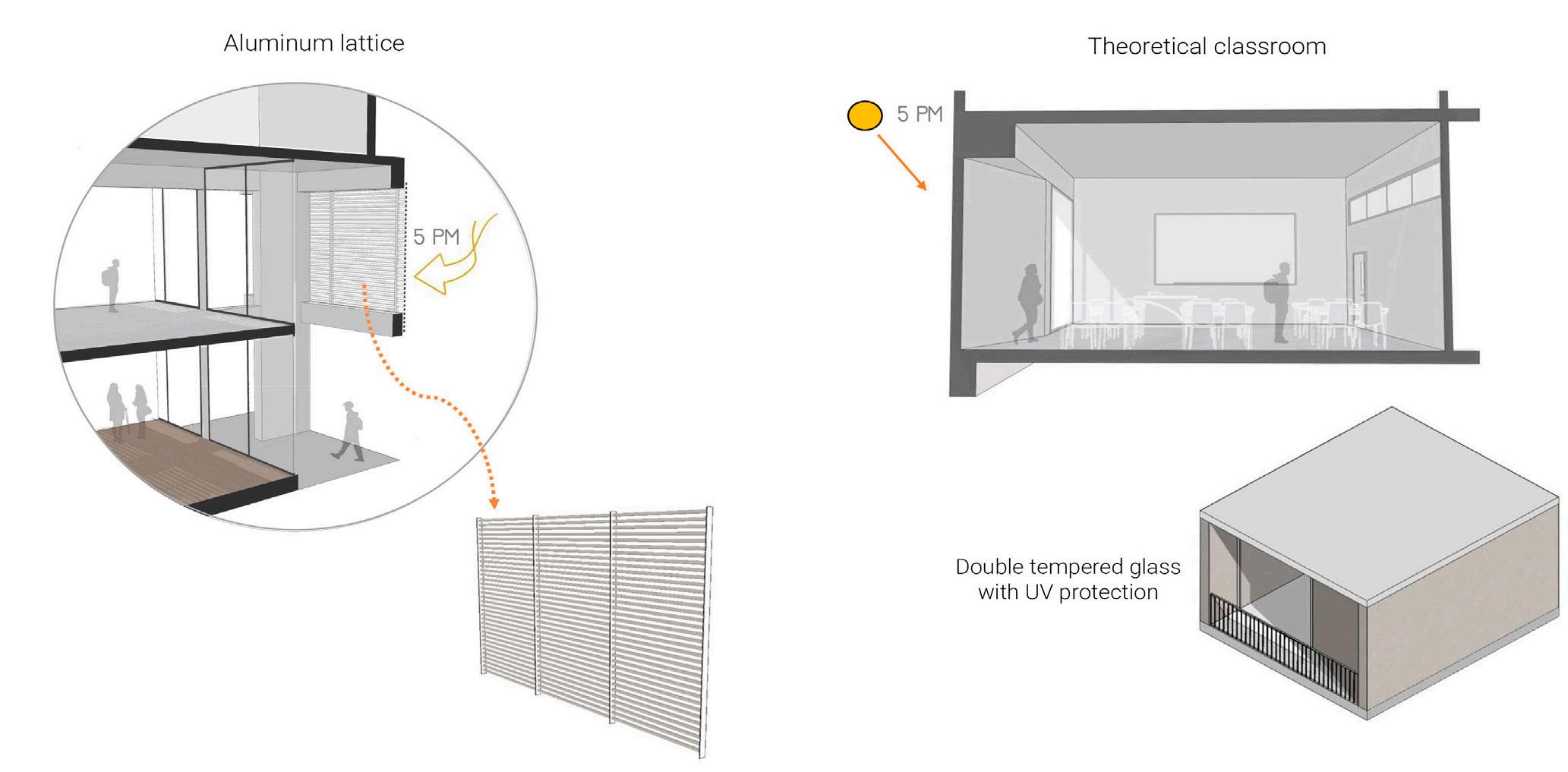 Aluminum lattice

5 PM

Theoretical classroom

5 PM

Double tempered glass with UV protection