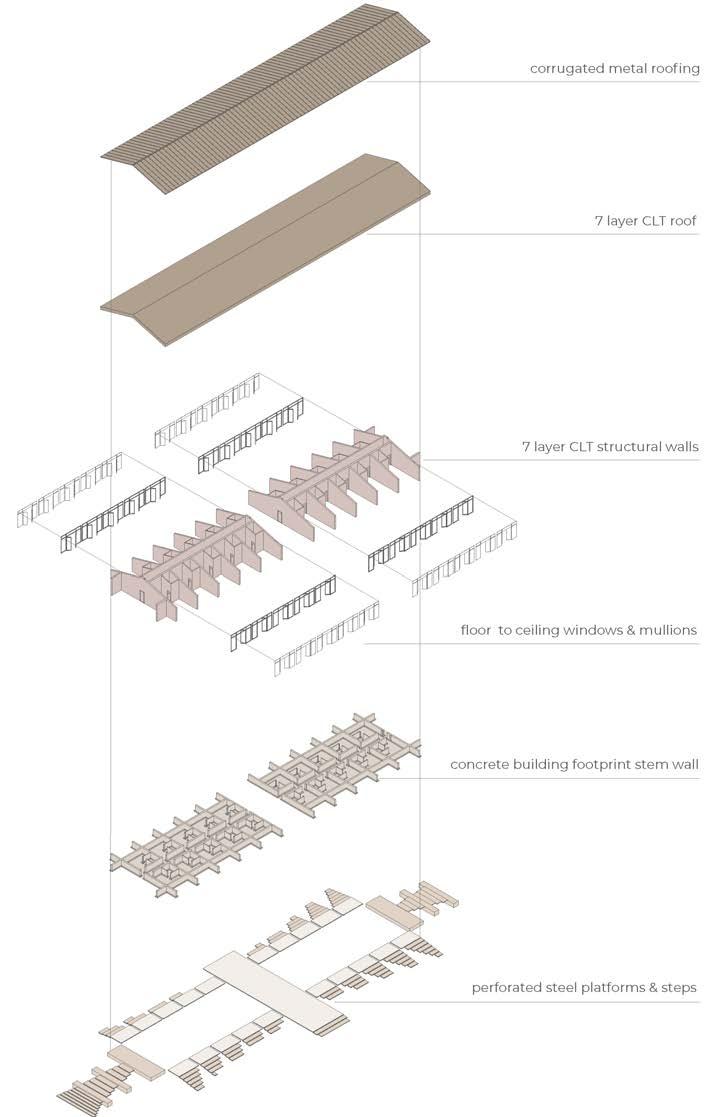 corrugated metal roofing

7 layer CLT roof

7 layer CLT structural walls

floor to ceiling windows & mullions

concrete building footprint stem wall

perforated steel platforms & steps