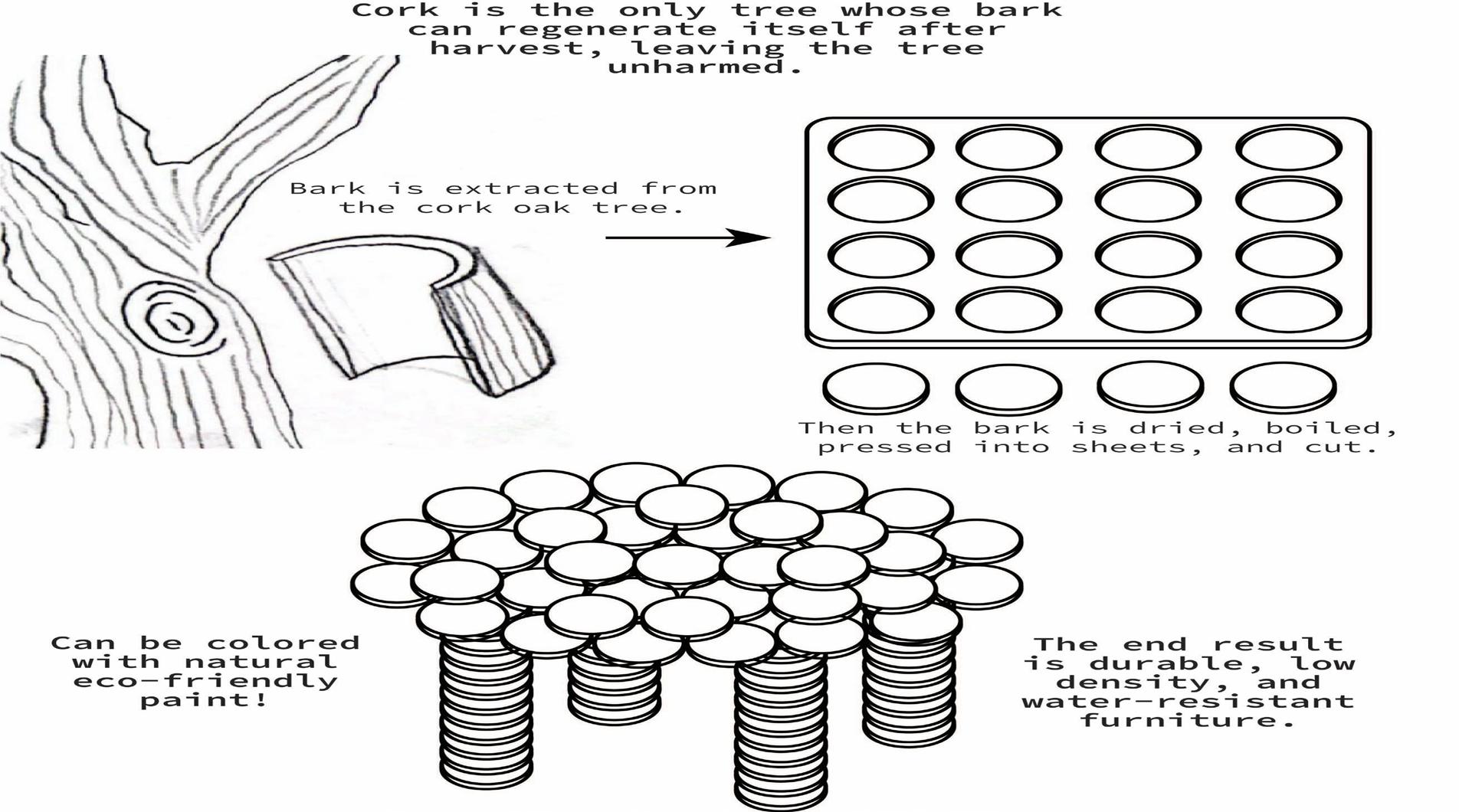 Cork is the only tree whose bark can regenerate itself after harvest, leaving the tree unharmed.

Bark is extracted from the cork oak tree.

Then the bark is dried, boiled, pressed into sheets, and cut.

Can be colored with natural eco-friendly paint!

The end result is durable, low density, and water-resistant furniture.