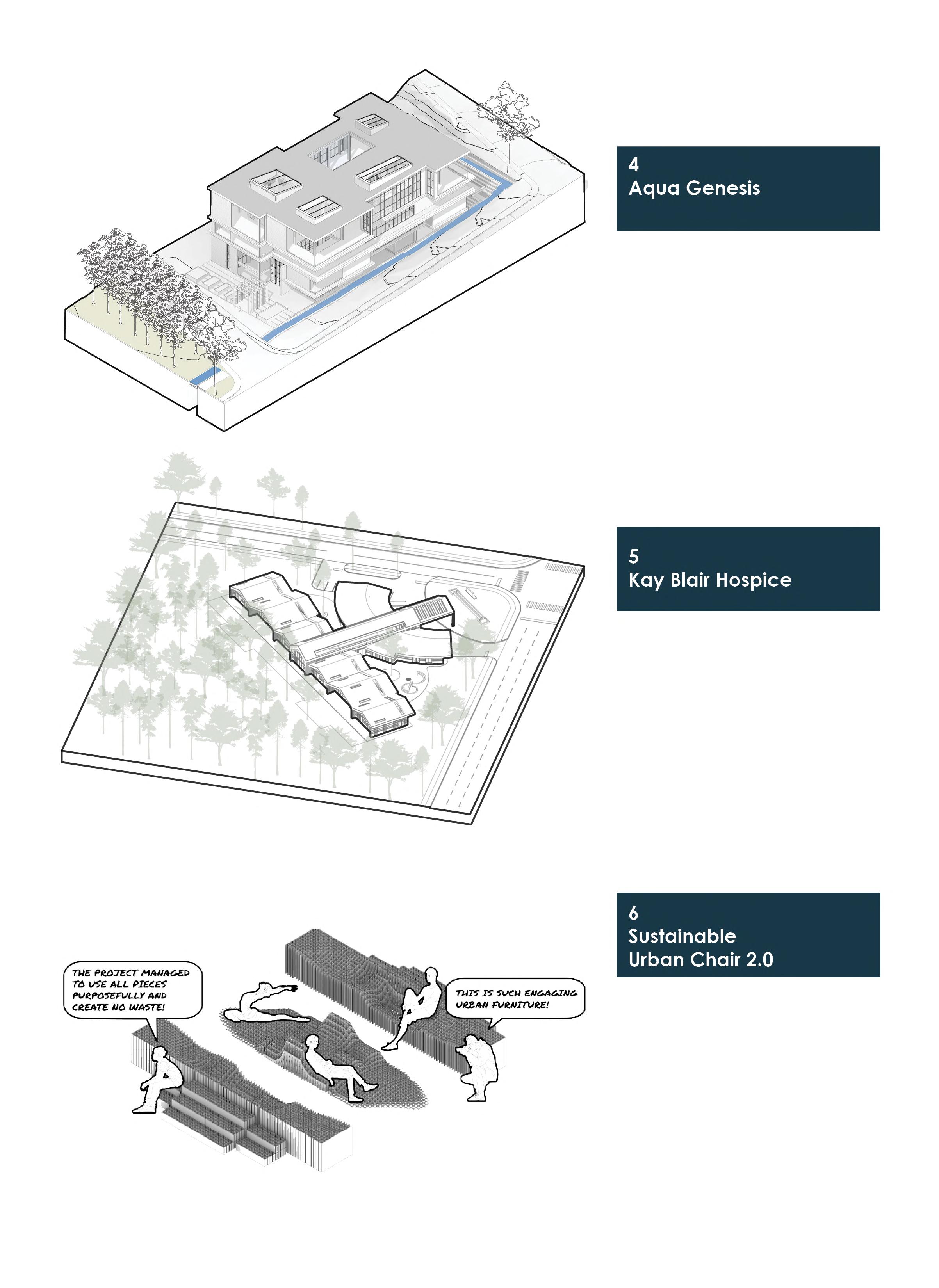 4
Aqua Genesis

5
Kay Blair Hospice

6
Sustainable
Urban Chair 2.0

THE PROJECT MANAGED TO USE ALL PIECES PURPOSEFULLY AND CREATE NO WASTE!

THIS IS SUCH ENGAGING URBAN FURNITURE!