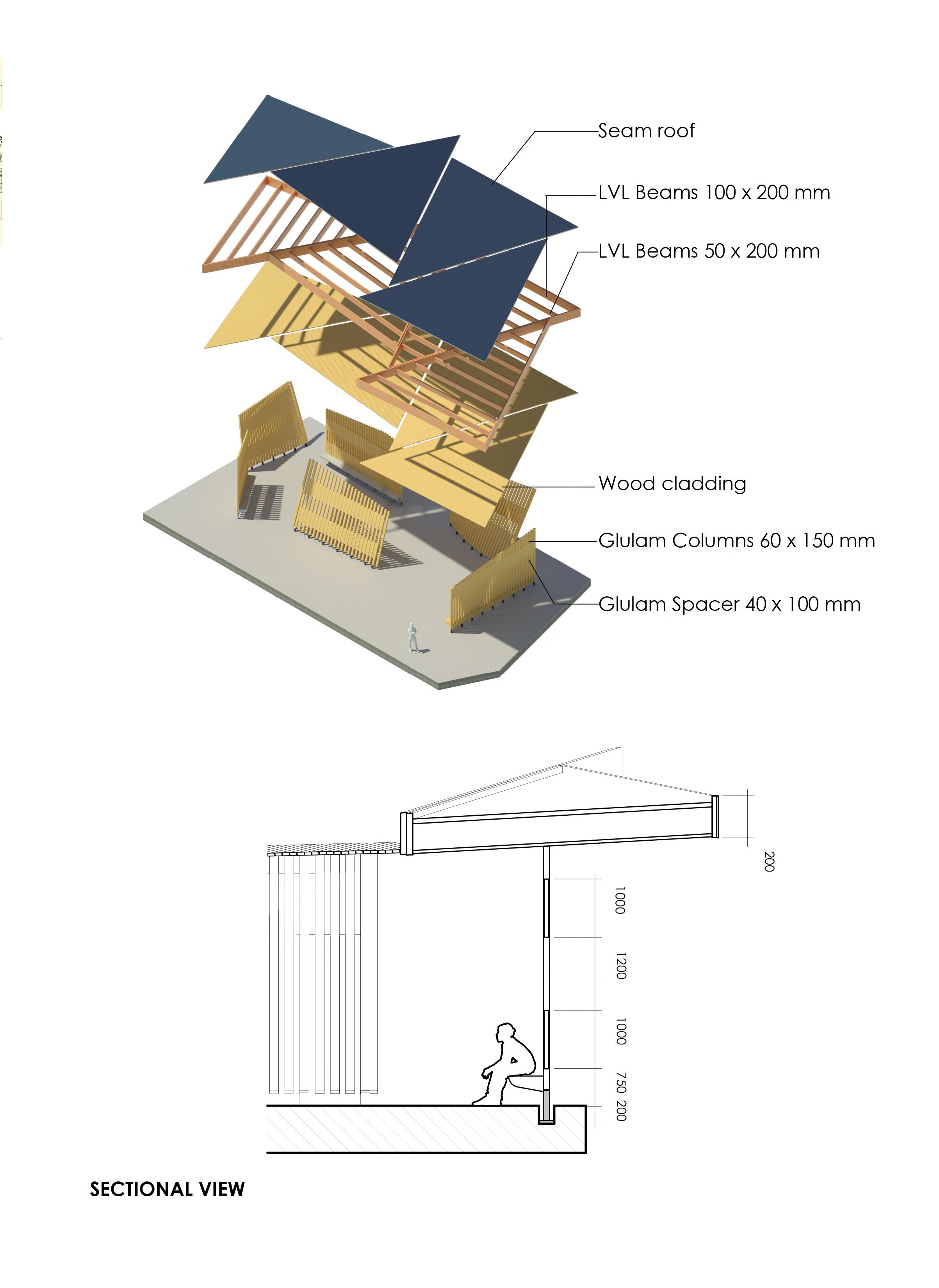 Seam roof

LVL Beams 100 x 200 mm

LVL Beams 50 x 200 mm

Wood cladding

Glulam Columns 60 x 150 mm

Glulam Spacer 40 x 100 mm

200

1000

1200

1000

750

200

SECTIONAL VIEW