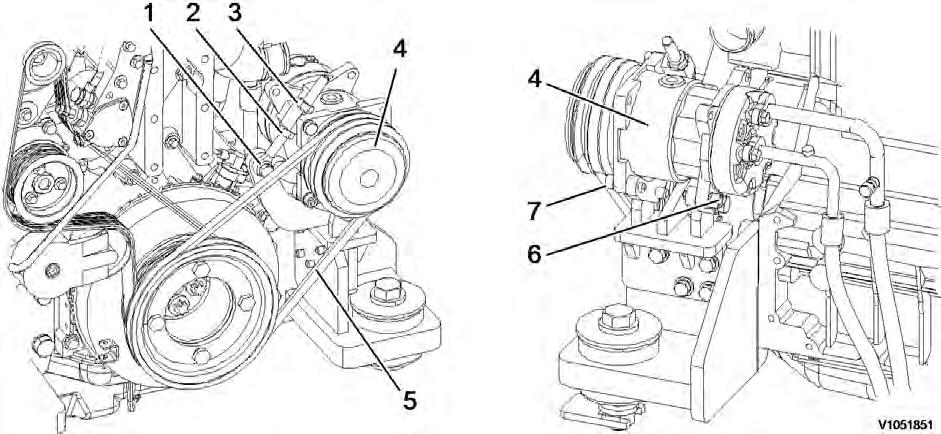 1
2
3
4
5
4
7
6
V1051851