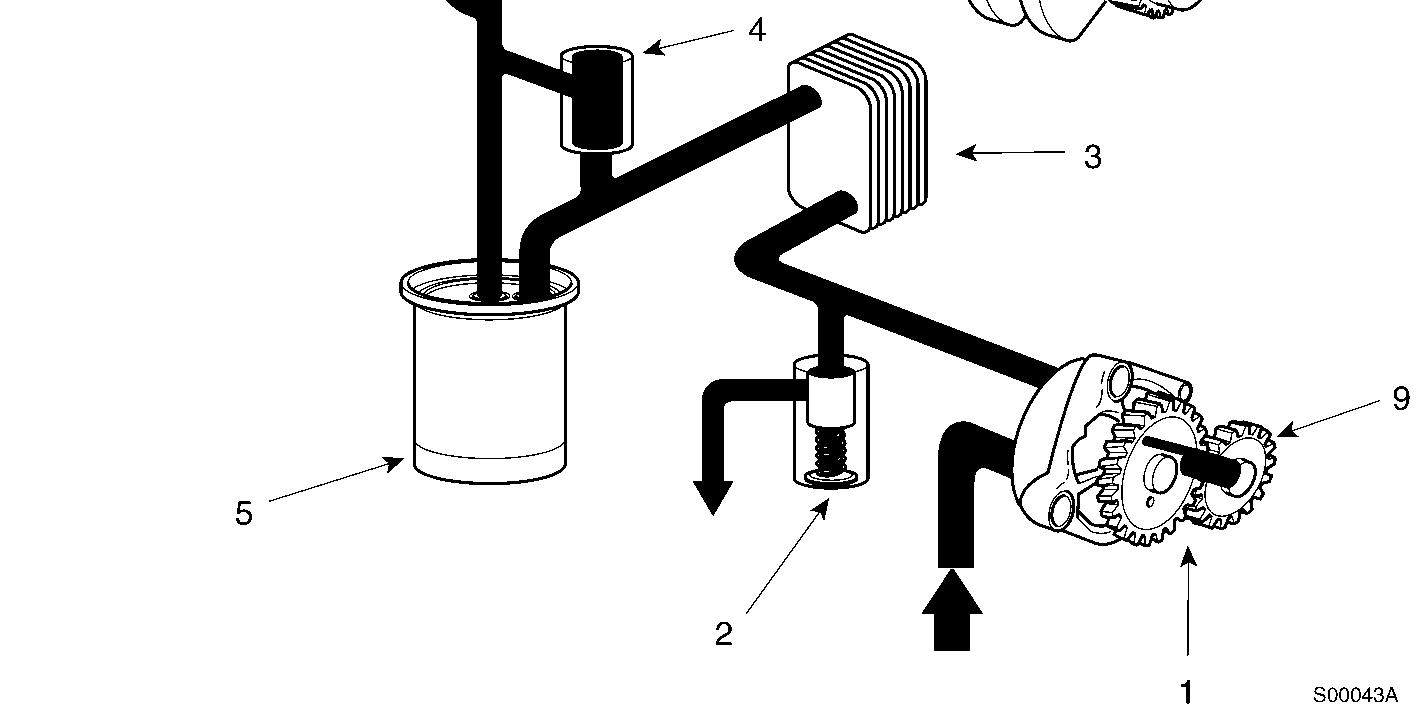 4
3
9
5
2
1
S00043A