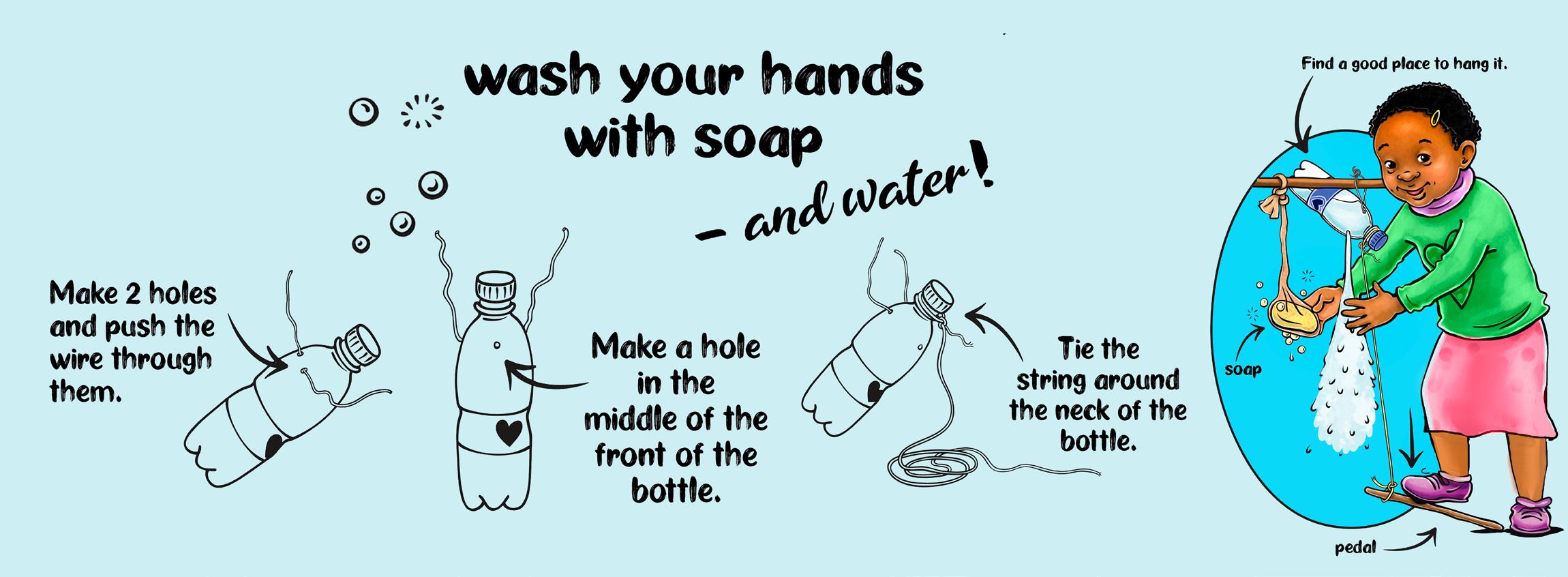 wash your hands with soap

– and water!

Make 2 holes and push the wire through them.

Make a hole in the middle of the front of the bottle.

Tie the string around the neck of the bottle.

Find a good place to hang it.

soap

pedal