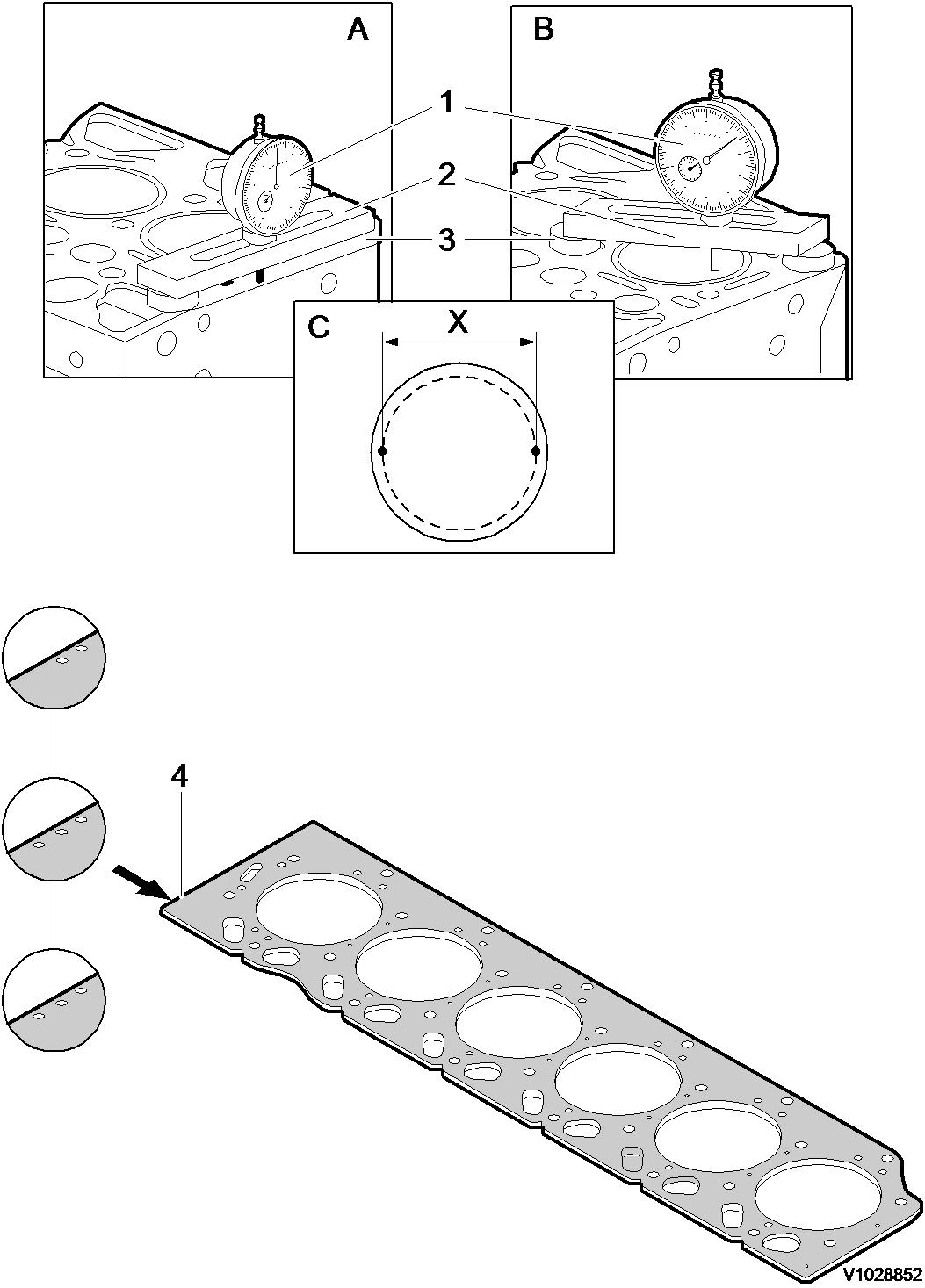 A
B
1
2
3
C
X
4
V1028852