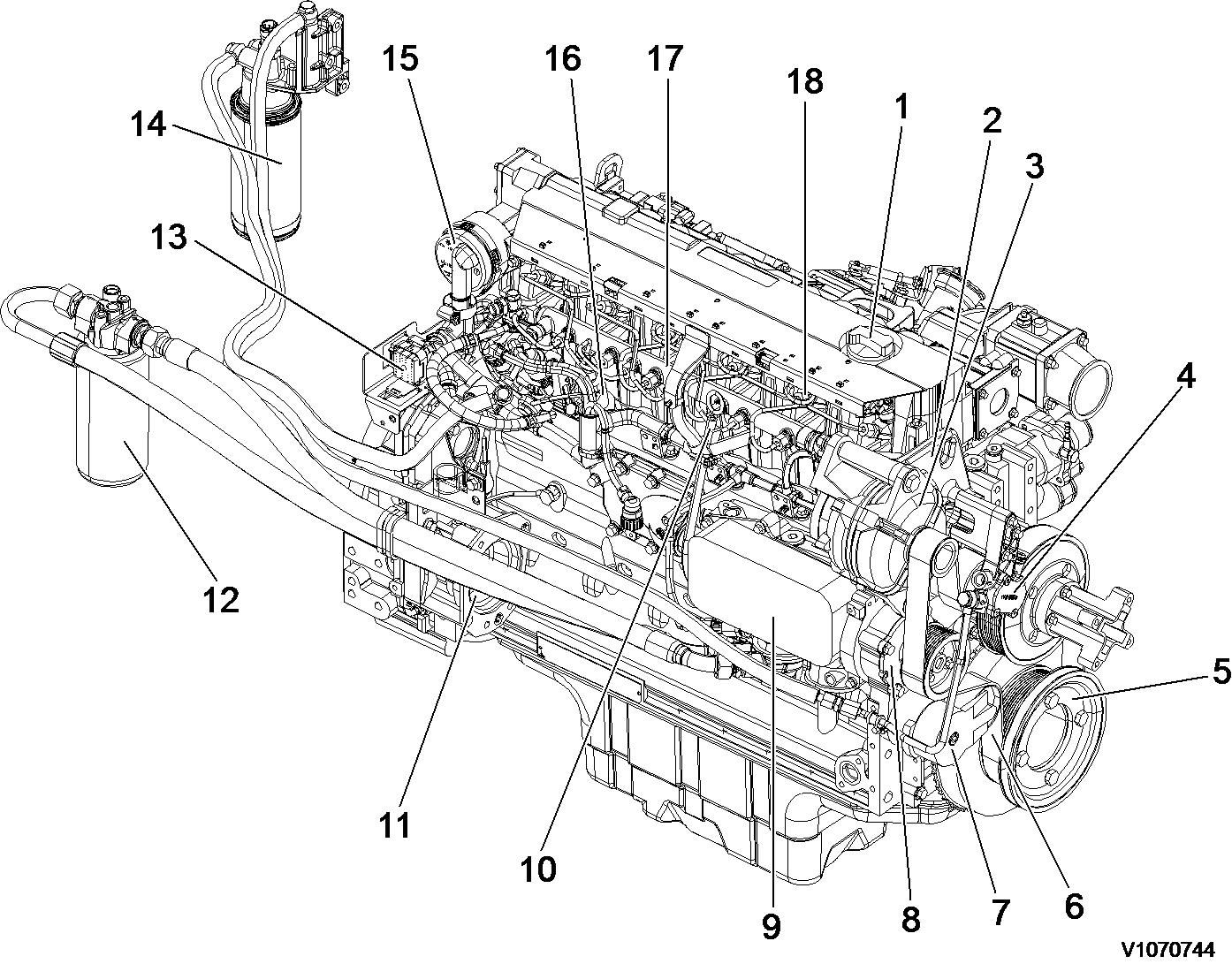 15
16
17
18
1
2
3
14
13
4
12
5
11
10
9
8
7
6
V1070744