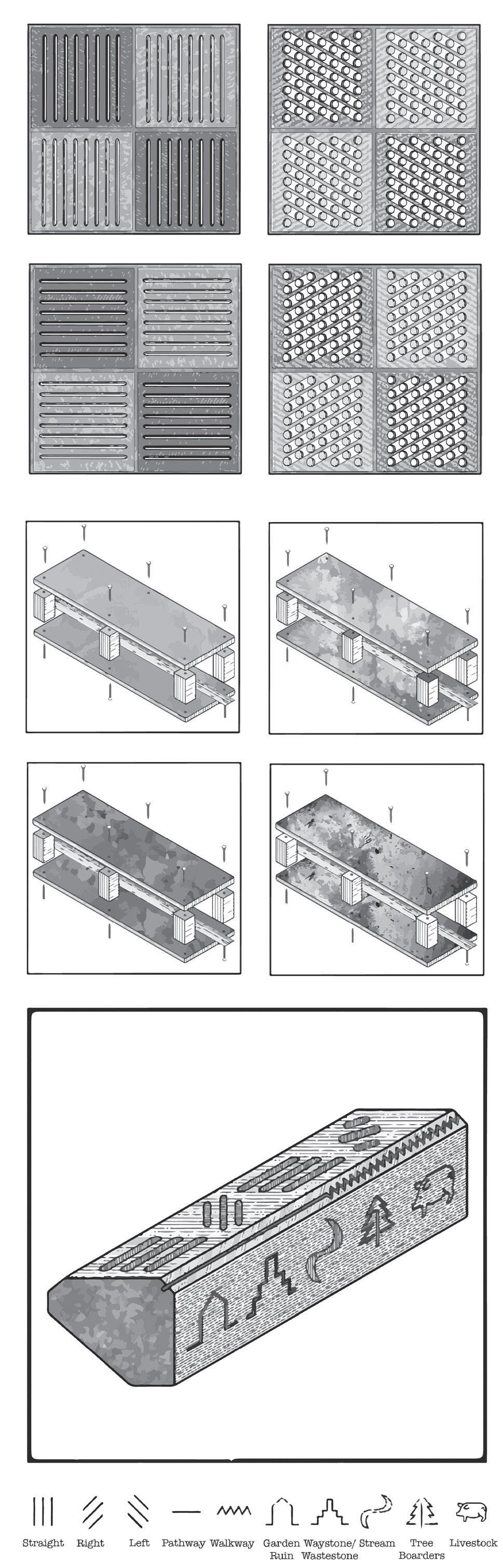 Straight Right Left Pathway Walkway Garden Ruin Waystone/ Wastestone Stream Tree Boarders Livestock