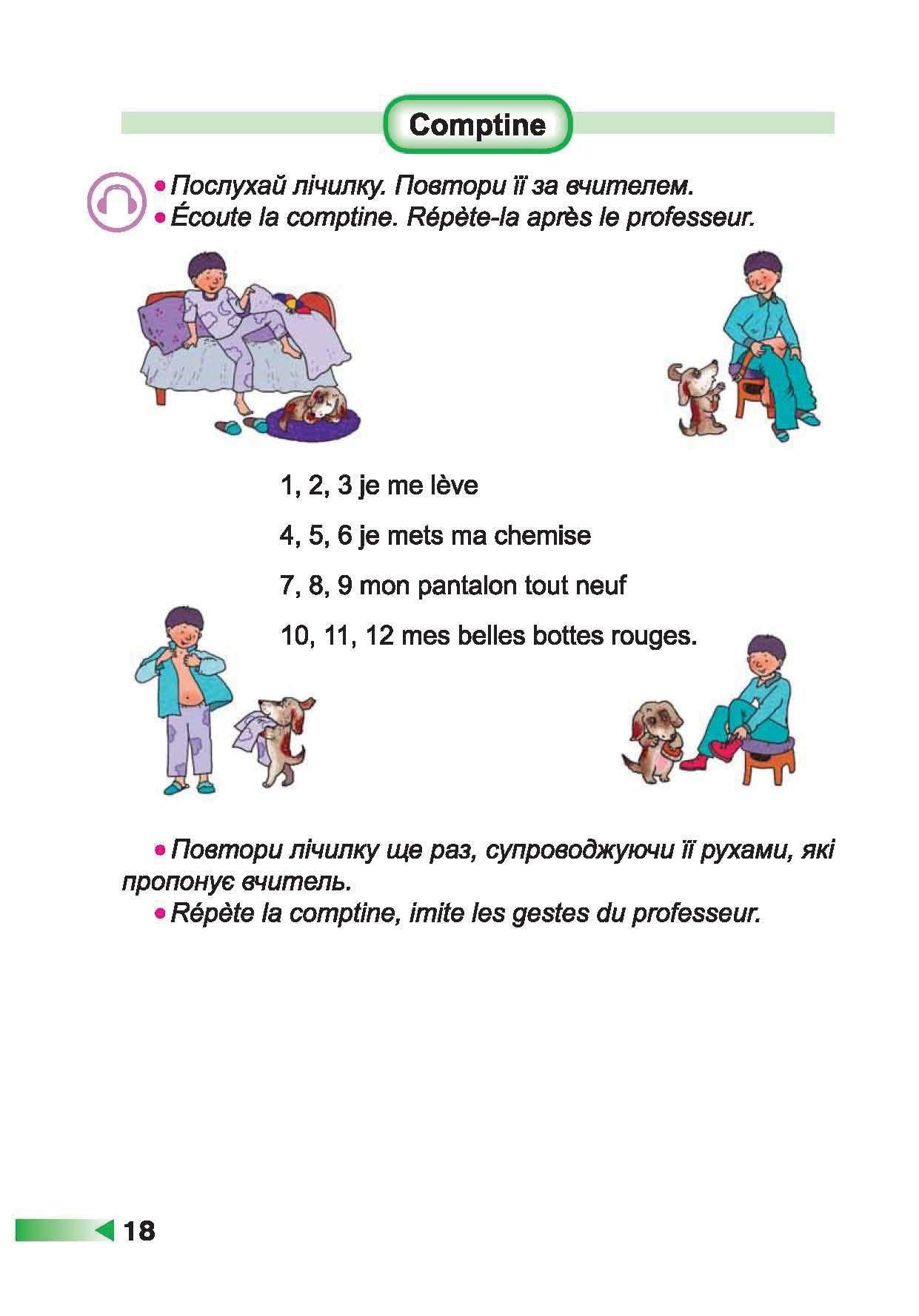 Comptine

• Послухай лічилку. Повтори її за вчителем.
• Écoute la comptine. Répète-la après le professeur.

1, 2, 3 je me lève

4, 5, 6 je mets ma chemise

7, 8, 9 mon pantalon tout neuf

10, 11, 12 mes belles bottes rouges.

• Повтори лічилку ще раз, супроводжуючи її рухами, які пропонує вчитель.
• Répète la comptine, imite les gestes du professeur.

18