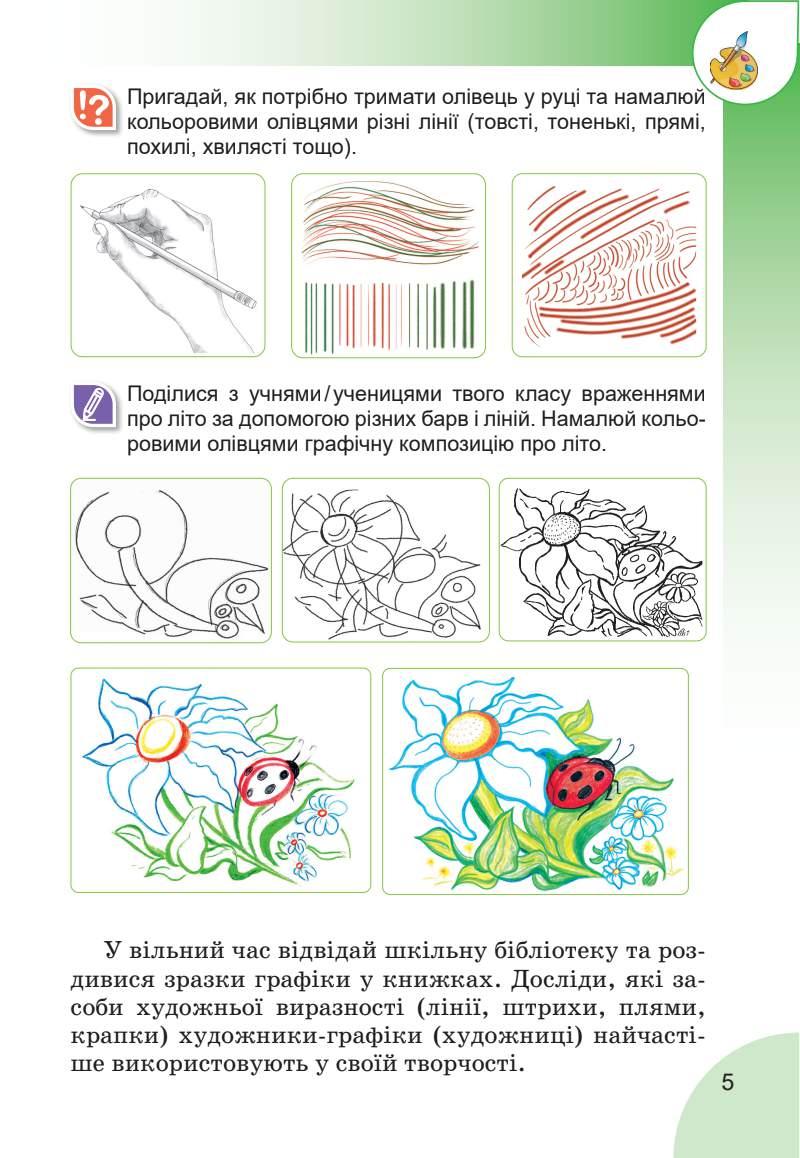 Пригадай, як потрібно тримати олівець у руці та намалюй кольоровими олівцями різні лінії (товсті, тоненькі, прямі, похилі, хвилясті тощо).

Поділися з учнями/ученицями твого класу враженнями про літо за допомогою різних барв і ліній. Намалюй кольоровими олівцями графічну композицію про літо.

У вільний час відвідай шкільну бібліотеку та роздивися зразки графіки у книжках. Досліди, які засоби художньої виразності (лінії, штрихи, плями, крапки) художники-графіки (художниці) найчастіше використовують у своїй творчості.

5