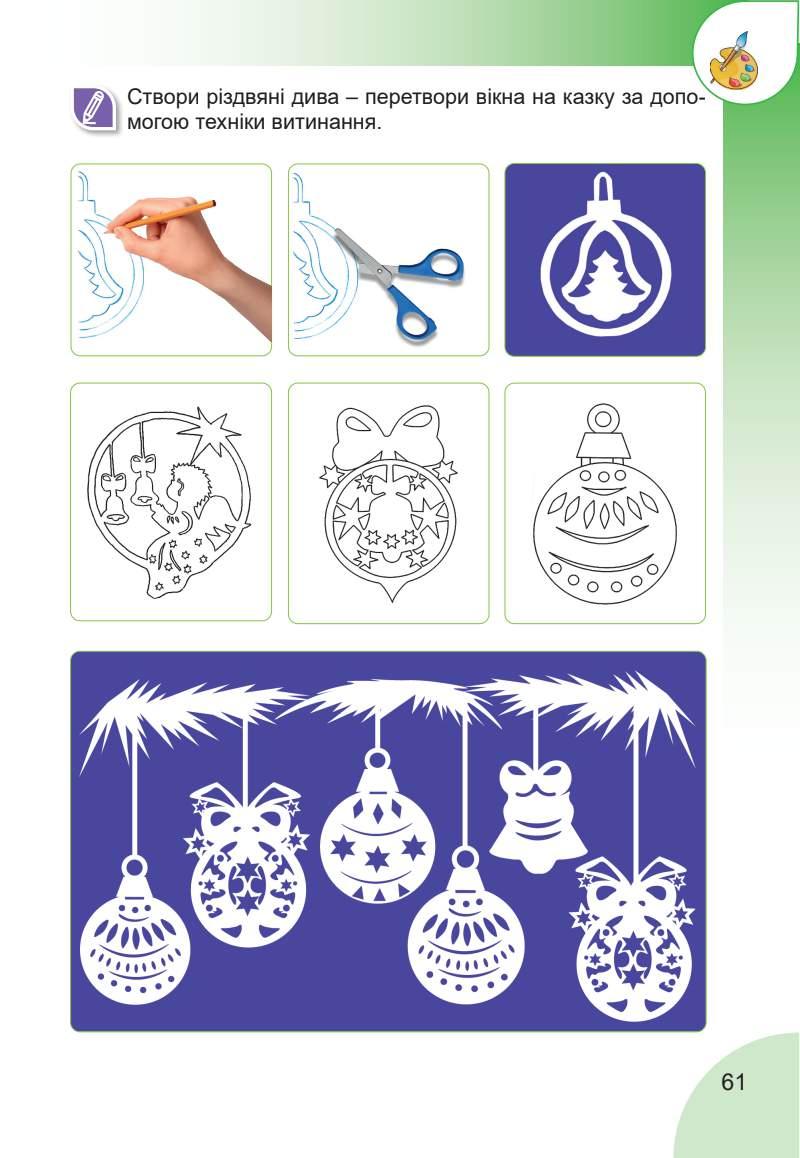 Створи різдвяні дива – перетвори вікна на казку за допомогою техніки витинання.

61