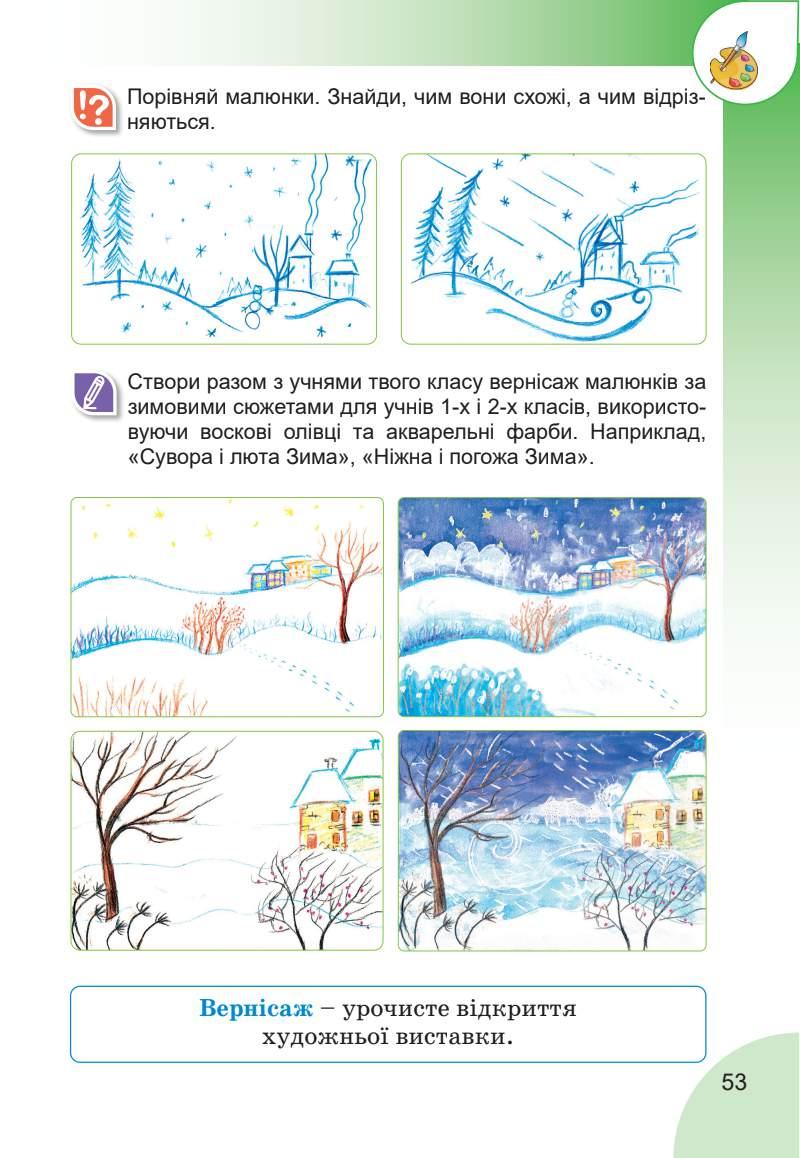 Порівняй малюнки. Знайди, чим вони схожі, а чим відрізняються.

Створи разом з учнями твого класу вернісаж малюнків за зимовими сюжетами для учнів 1-х і 2-х класів, використовуючи воскові олівці та акварельні фарби. Наприклад, «Сувора і люта Зима», «Ніжна і погожа Зима».

Вернісаж – урочисте відкриття художньої виставки.

53