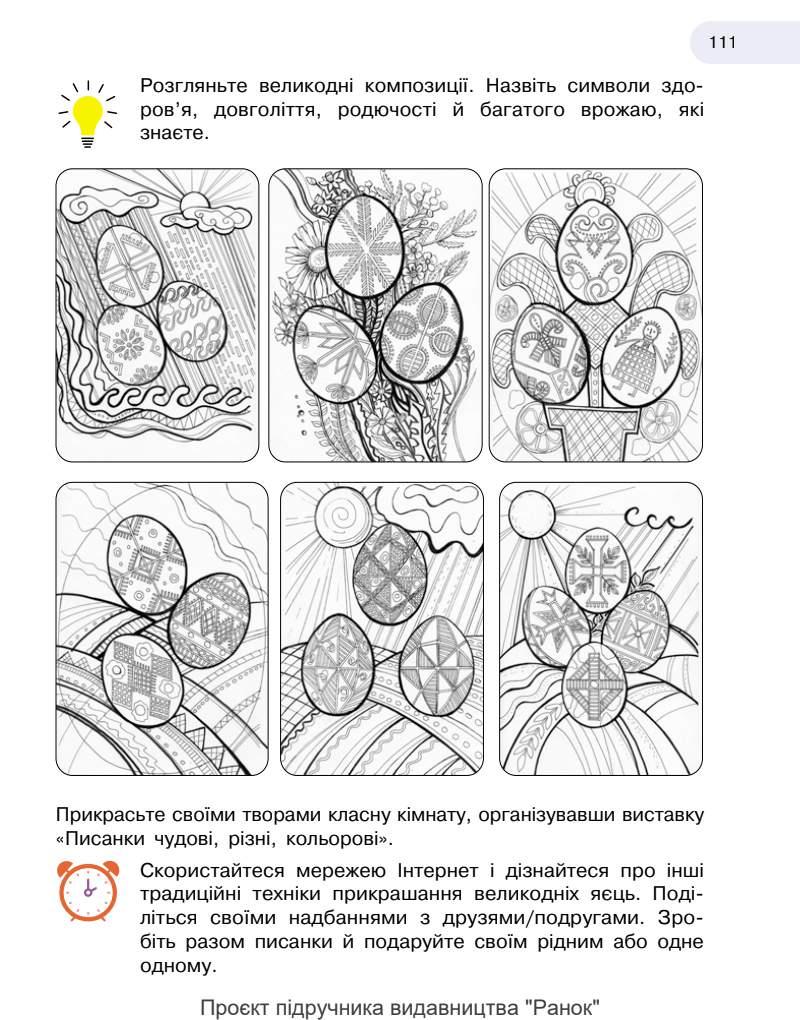 111

Розгляньте великодні композиції. Назвіть символи здоров'я, довголіття, родючості й багатого врожаю, які знаєте.

Прикрасьте своїми творами класну кімнату, організувавши виставку «Писанки чудові, різні, кольорові».

Скористайтеся мережею Інтернет і дізнайтеся про інші традиційні техніки прикрашання великодніх яєць. Поділіться своїми надбаннями з друзями/подругами. Зробіть разом писанки й подаруйте своїм рідним або одне одному.

Проєкт підручника видавництва "Ранок"