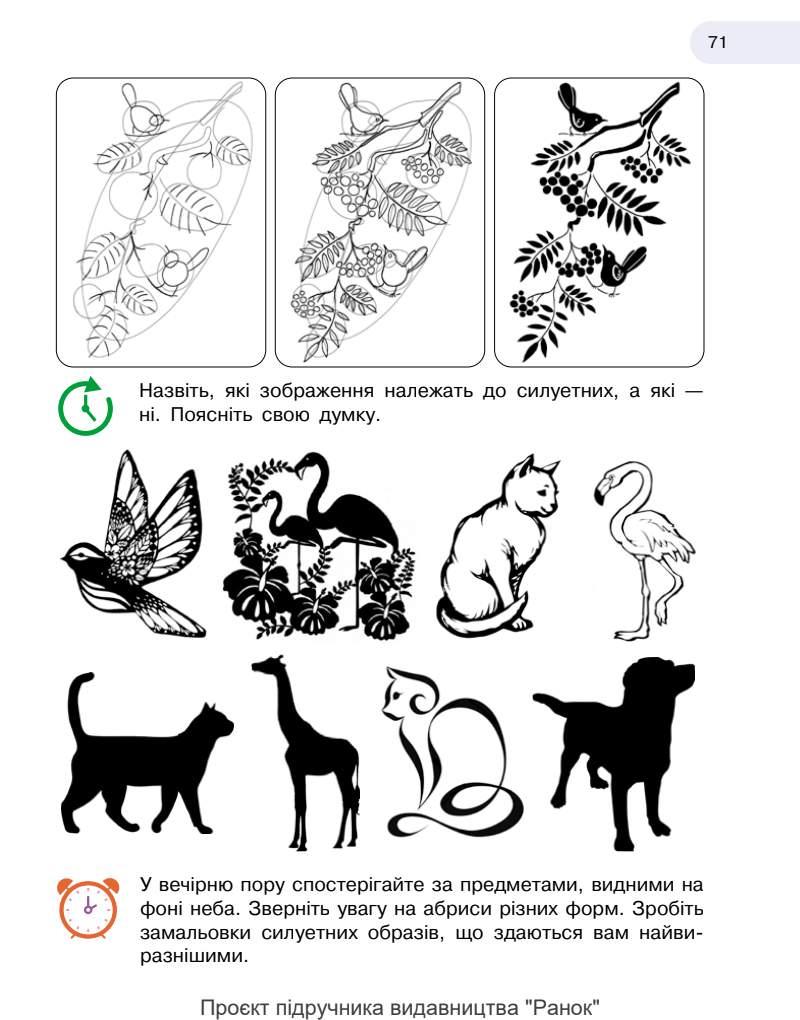 71

Назвіть, які зображення належать до силуетних, а які — ні. Поясніть свою думку.

У вечірню пору спостерігайте за предметами, видними на фоні неба. Зверніть увагу на абриси різних форм. Зробіть замальовки силуетних образів, що здаються вам найвиразнішими.

Проєкт підручника видавництва "Ранок"