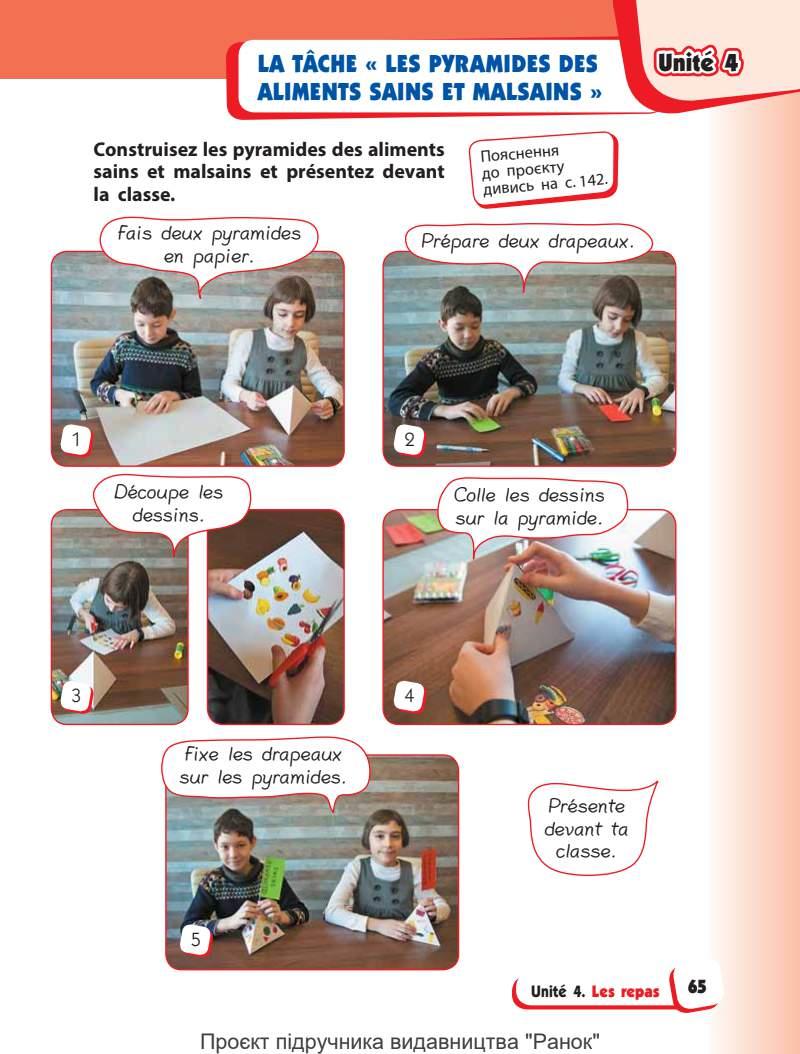 LA TÂCHE « LES PYRAMIDES DES ALIMENTS SAINS ET MALSAINS »

Unité 4

Construisez les pyramides des aliments sains et malsains et présentez devant la classe.

Пояснення до проєкту дивись на с. 142.

Fais deux pyramides en papier.

1

Prépare deux drapeaux.

2

Découpe les dessins.

3

Colle les dessins sur la pyramide.

4

Fixe les drapeaux sur les pyramides.

5

Présente devant ta classe.

Unité 4. Les repas 65

Проєкт підручника видавництва "Ранок"