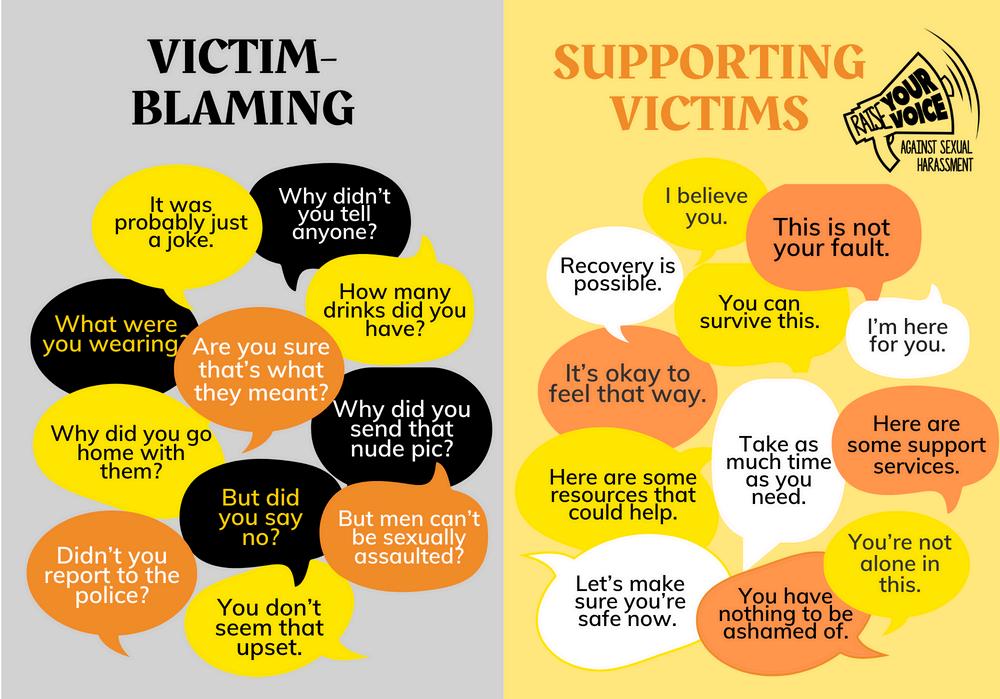 VICTIM-BLAMING

It was probably just a joke.

Why didn't you tell anyone?

How many drinks did you have?

What were you wearing?

Are you sure that's what they meant?

Why did you send that nude pic?

Why did you go home with them?

But did you say no?

But men can't be sexually assaulted?

Didn't you report to the police?

You don't seem that upset.

SUPPORTING VICTIMS

RAISE YOUR VOICE
AGAINST SEXUAL HARASSMENT

I believe you.

This is not your fault.

Recovery is possible.

You can survive this.

I'm here for you.

It's okay to feel that way.

Take as much time as you need.

Here are some support services.

Here are some resources that could help.

You're not alone in this.

Let's make sure you're safe now.

You have nothing to be ashamed of.