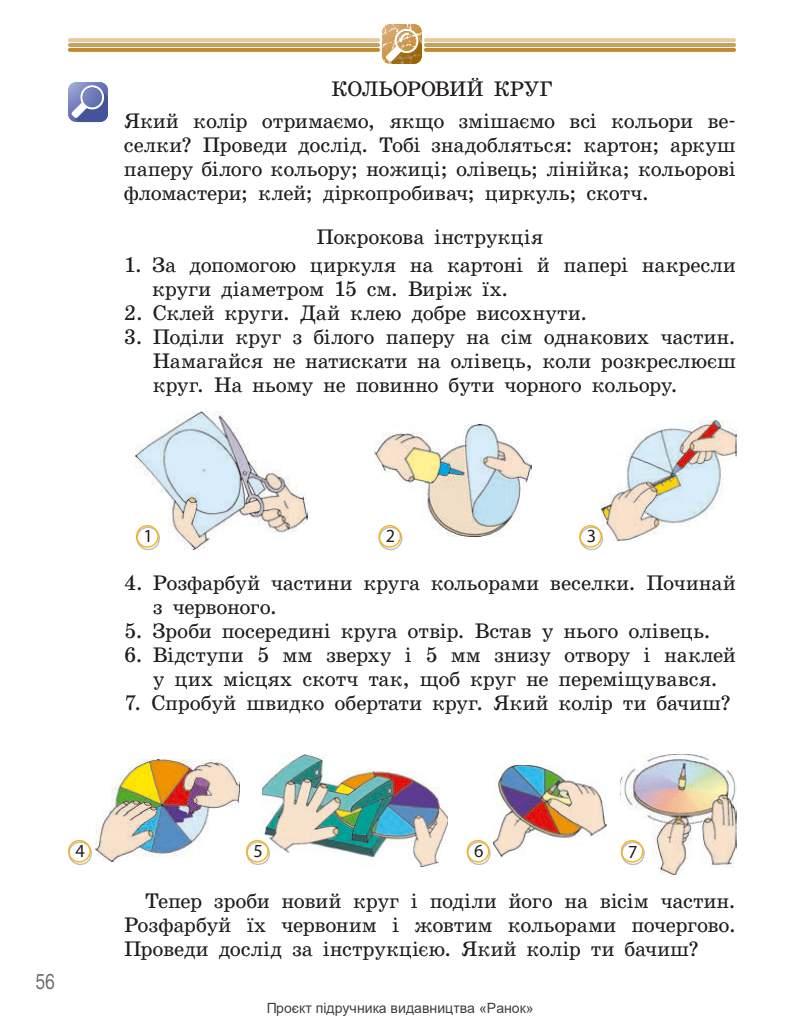 КОЛЬОРОВИЙ КРУГ

Який колір отримаємо, якщо змішаємо всі кольори веселки? Проведи дослід. Тобі знадобляться: картон; аркуш паперу білого кольору; ножиці; олівець; лінійка; кольорові фломастери; клей; діркопробивач; циркуль; скотч.

Покрокова інструкція

1. За допомогою циркуля на картоні й папері накресли круги діаметром 15 см. Виріж їх.
2. Склей круги. Дай клею добре висохнути.
3. Поділи круг з білого паперу на сім однакових частин. Намагайся не натискати на олівець, коли розкреслюєш круг. На ньому не повинно бути чорного кольору.

1 2 3

4. Розфарбуй частини круга кольорами веселки. Починай з червоного.
5. Зроби посередині круга отвір. Встав у нього олівець.
6. Відступи 5 мм зверху і 5 мм знизу отвору і наклей у цих місцях скотч так, щоб круг не переміщувався.
7. Спробуй швидко обертати круг. Який колір ти бачиш?

4 5 6 7

Тепер зроби новий круг і поділи його на вісім частин. Розфарбуй їх червоним і жовтим кольорами почергово. Проведи дослід за інструкцією. Який колір ти бачиш?

56

Проєкт підручника видавництва «Ранок»