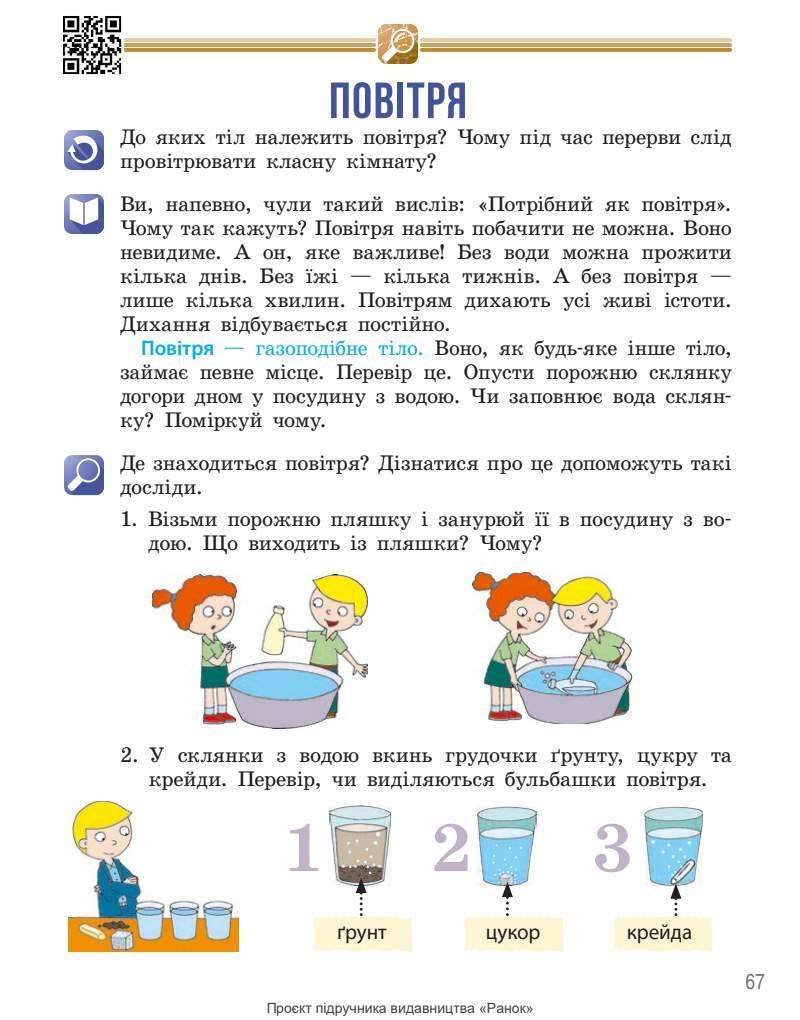 ПОВІТРЯ

До яких тіл належить повітря? Чому під час перерви слід провітрювати класну кімнату?

Ви, напевно, чули такий вислів: «Потрібний як повітря». Чому так кажуть? Повітря навіть побачити не можна. Воно невидиме. А он, яке важливе! Без води можна прожити кілька днів. Без їжі — кілька тижнів. А без повітря — лише кілька хвилин. Повітрям дихають усі живі істоти. Дихання відбувається постійно.

Повітря — газоподібне тіло. Воно, як будь-яке інше тіло, займає певне місце. Перевір це. Опусти порожню склянку догори дном у посудину з водою. Чи заповнює вода склянку? Поміркуй чому.

Де знаходиться повітря? Дізнатися про це допоможуть такі досліди.

1. Візьми порожню пляшку і занурюй її в посудину з водою. Що виходить із пляшки? Чому?

2. У склянки з водою вкинь грудочки ґрунту, цукру та крейди. Перевір, чи виділяються бульбашки повітря.

1 ґрунт

2 цукор

3 крейда

67

Проєкт підручника видавництва «Ранок»