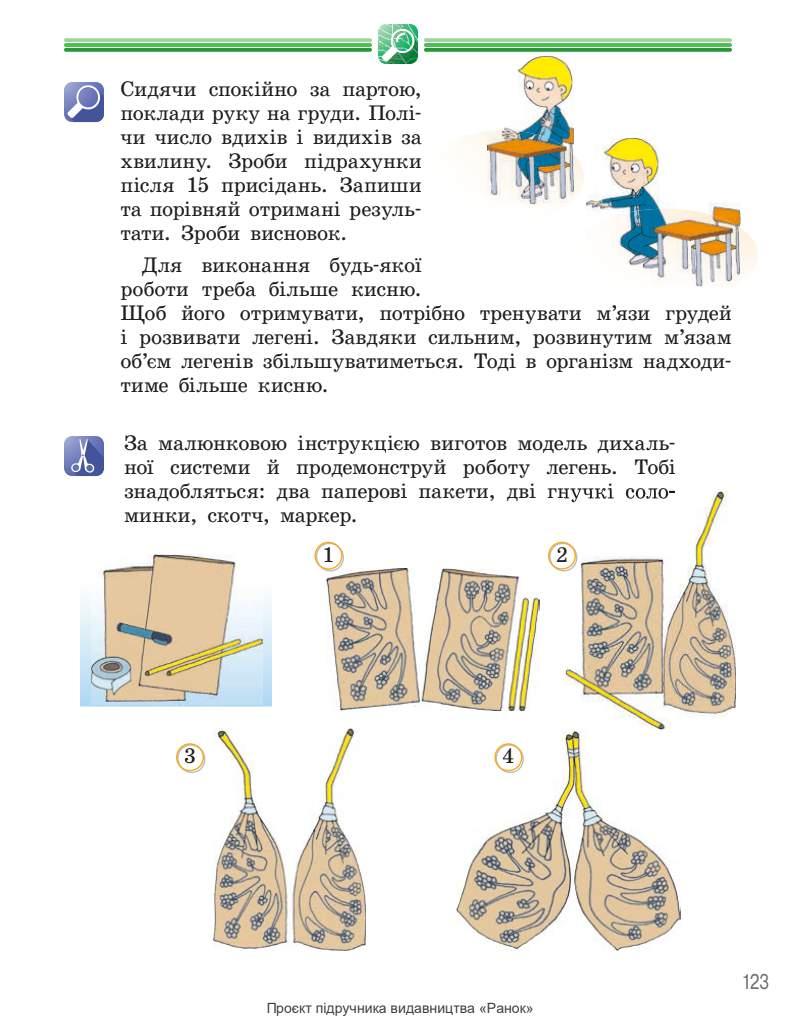 Сидячи спокійно за партою, поклади руку на груди. Полічи число вдихів і видихів за хвилину. Зроби підрахунки після 15 присідань. Запиши та порівняй отримані результати. Зроби висновок.

Для виконання будь-якої роботи треба більше кисню. Щоб його отримувати, потрібно тренувати м'язи грудей і розвивати легені. Завдяки сильним, розвинутим м'язам об'єм легенів збільшуватиметься. Тоді в організм надходитиме більше кисню.

За малюнковою інструкцією виготов модель дихальної системи й продемонструй роботу легень. Тобі знадобляться: два паперові пакети, дві гнучкі соломинки, скотч, маркер.

1

2

3

4

123

Проєкт підручника видавництва «Ранок»