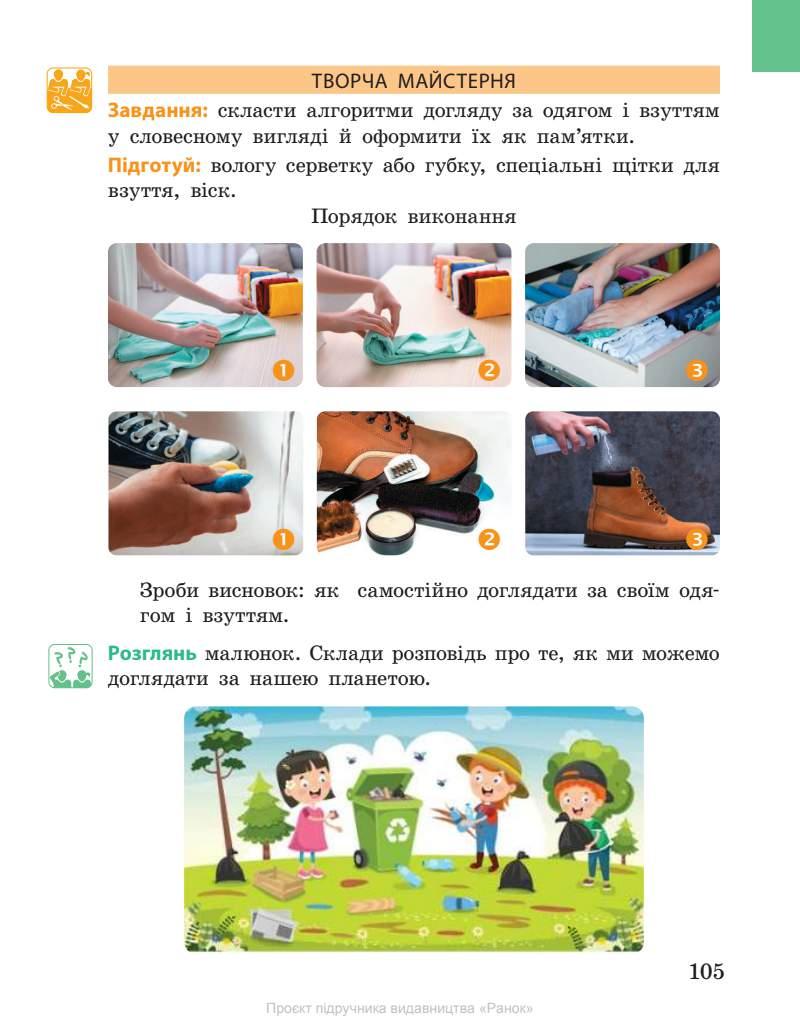 ТВОРЧА МАЙСТЕРНЯ

Завдання: скласти алгоритми догляду за одягом і взуттям у словесному вигляді й оформити їх як пам'ятки.

Підготуй: вологу серветку або губку, спеціальні щітки для взуття, віск.

Порядок виконання

1

2

3

1

2

3

Зроби висновок: як самостійно доглядати за своїм одягом і взуттям.

Розглянь малюнок. Склади розповідь про те, як ми можемо доглядати за нашею планетою.

105

Проєкт підручника видавництва «Ранок»