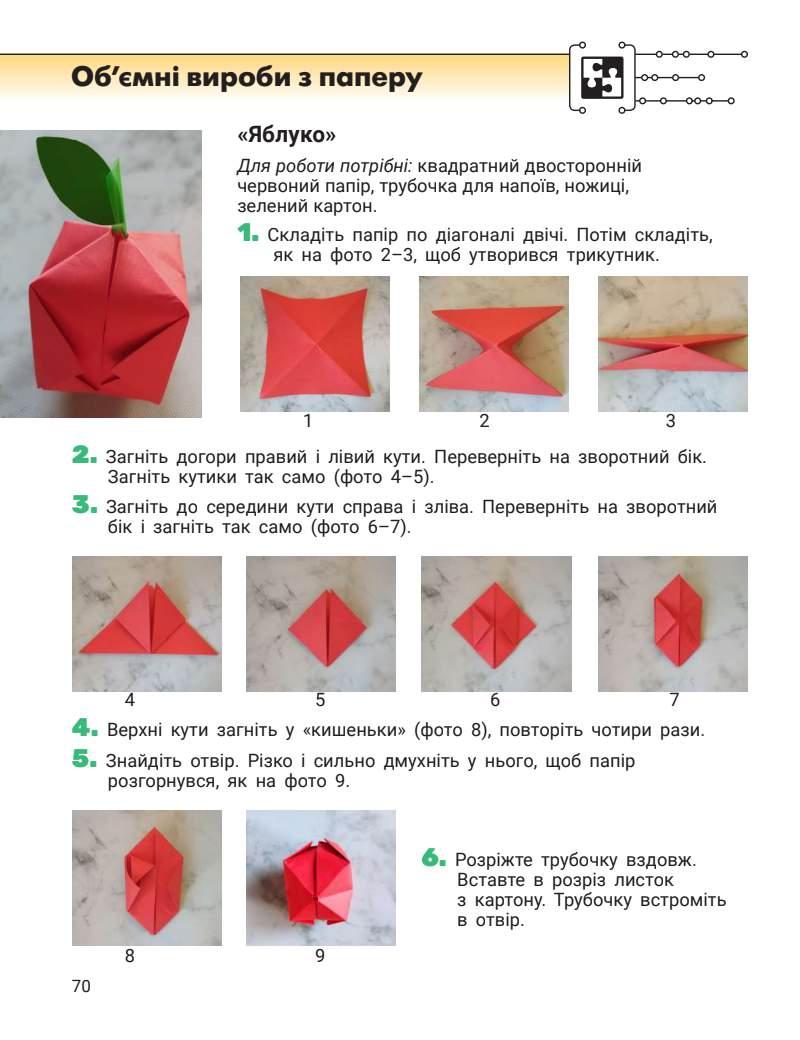 Об'ємні вироби з паперу

«Яблуко»

Для роботи потрібні: квадратний двосторонній червоний папір, трубочка для напоїв, ножиці, зелений картон.

1. Складіть папір по діагоналі двічі. Потім складіть, як на фото 2–3, щоб утворився трикутник.

1 2 3

2. Загніть догори правий і лівий кути. Переверніть на зворотний бік. Загніть кутики так само (фото 4–5).

3. Загніть до середини кути справа і зліва. Переверніть на зворотний бік і загніть так само (фото 6–7).

4 5 6 7

4. Верхні кути загніть у «кишеньки» (фото 8), повторіть чотири рази.

5. Знайдіть отвір. Різко і сильно дмухніть у нього, щоб папір розгорнувся, як на фото 9.

8 9

6. Розріжте трубочку вздовж. Вставте в розріз листок з картону. Трубочку встроміть в отвір.

70