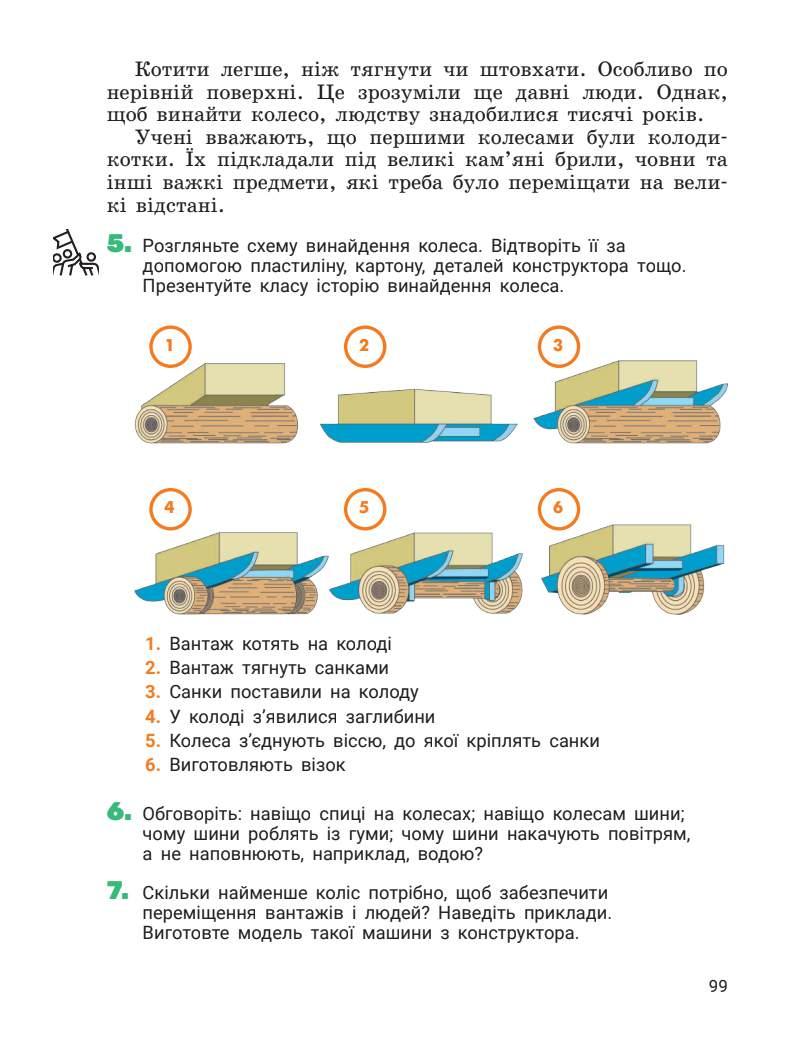 Котити легше, ніж тягнути чи штовхати. Особливо по нерівній поверхні. Це зрозуміли ще давні люди. Однак, щоб винайти колесо, людству знадобилися тисячі років.

Учені вважають, що першими колесами були колодикотки. Їх підкладали під великі кам'яні брили, човни та інші важкі предмети, які треба було переміщати на великі відстані.

5. Розгляньте схему винайдення колеса. Відтворіть її за допомогою пластиліну, картону, деталей конструктора тощо. Презентуйте класу історію винайдення колеса.

1

2

3

4

5

6

1. Вантаж котять на колоді
2. Вантаж тягнуть санками
3. Санки поставили на колоду
4. У колоді з'явилися заглибини
5. Колеса з'єднують віссю, до якої кріплять санки
6. Виготовляють візок

6. Обговоріть: навіщо спиці на колесах; навіщо колесам шини; чому шини роблять із гуми; чому шини накачують повітрям, а не наповнюють, наприклад, водою?

7. Скільки найменше коліс потрібно, щоб забезпечити переміщення вантажів і людей? Наведіть приклади. Виготовте модель такої машини з конструктора.

99