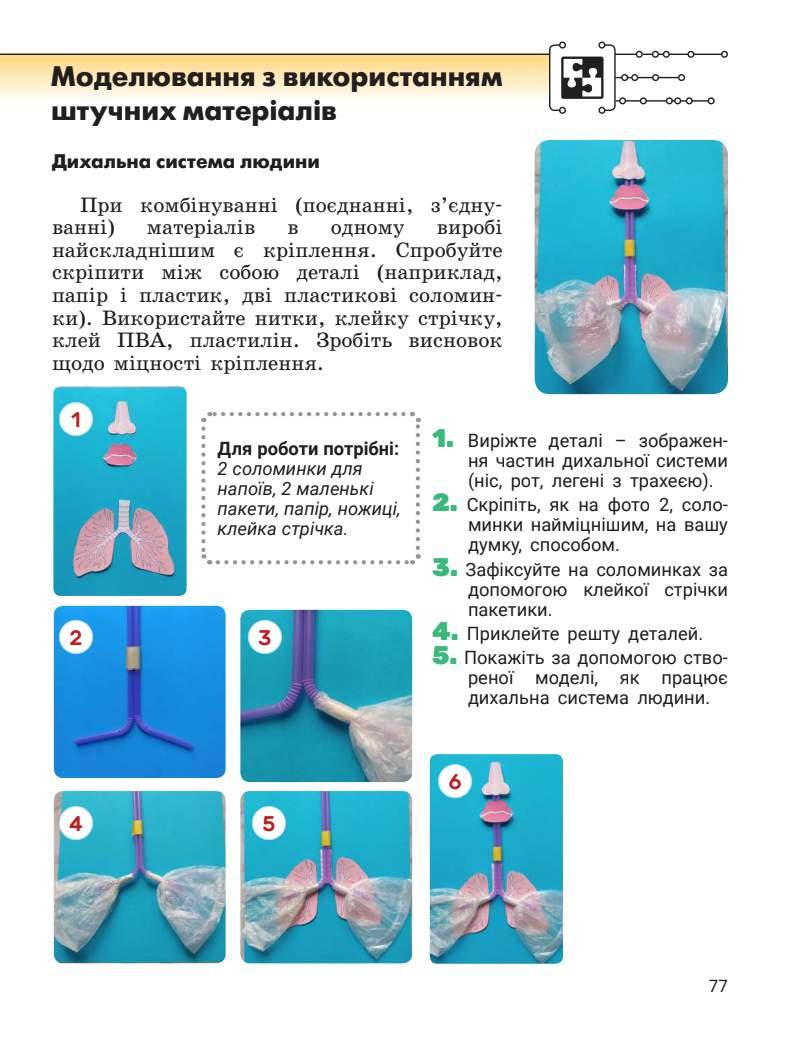 Моделювання з використанням штучних матеріалів

Дихальна система людини

При комбінуванні (поєднанні, з'єднуванні) матеріалів в одному виробі найскладнішим є кріплення. Спробуйте скріпити між собою деталі (наприклад, папір і пластик, дві пластикові соломинки). Використайте нитки, клейку стрічку, клей ПВА, пластилін. Зробіть висновок щодо міцності кріплення.

1

Для роботи потрібні:
2 соломинки для напоїв, 2 маленькі пакети, папір, ножиці, клейка стрічка.

1. Виріжте деталі – зображення частин дихальної системи (ніс, рот, легені з трахеєю).
2. Скріпіть, як на фото 2, соломинки найміцнішим, на вашу думку, способом.
3. Зафіксуйте на соломинках за допомогою клейкої стрічки пакетики.
4. Приклейте решту деталей.
5. Покажіть за допомогою створеної моделі, як працює дихальна система людини.

2

3

4

5

6

77