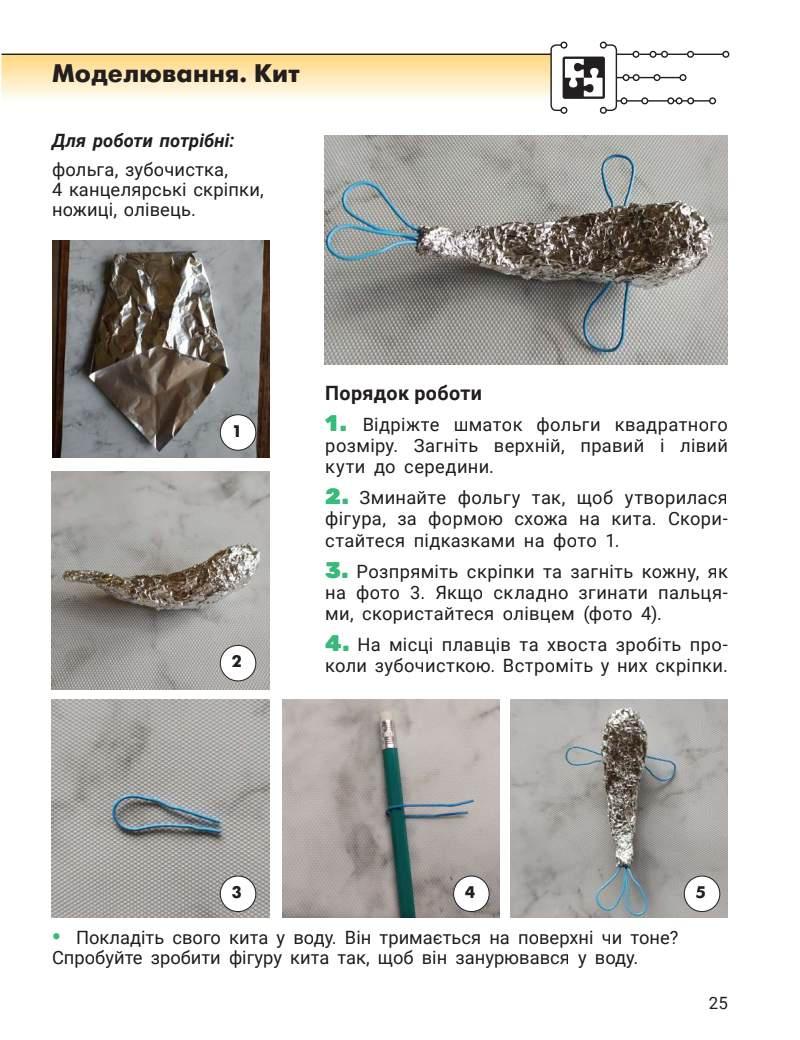 Моделювання. Кит

Для роботи потрібні:

фольга, зубочистка, 4 канцелярські скріпки, ножиці, олівець.

1

2

Порядок роботи

1. Відріжте шматок фольги квадратного розміру. Загніть верхній, правий і лівий кути до середини.

2. Зминайте фольгу так, щоб утворилася фігура, за формою схожа на кита. Скористайтеся підказками на фото 1.

3. Розпряміть скріпки та загніть кожну, як на фото 3. Якщо складно згинати пальцями, скористайтеся олівцем (фото 4).

4. На місці плавців та хвоста зробіть проколи зубочисткою. Встроміть у них скріпки.

3

4

5

• Покладіть свого кита у воду. Він тримається на поверхні чи тоне? Спробуйте зробити фігуру кита так, щоб він занурювався у воду.

25