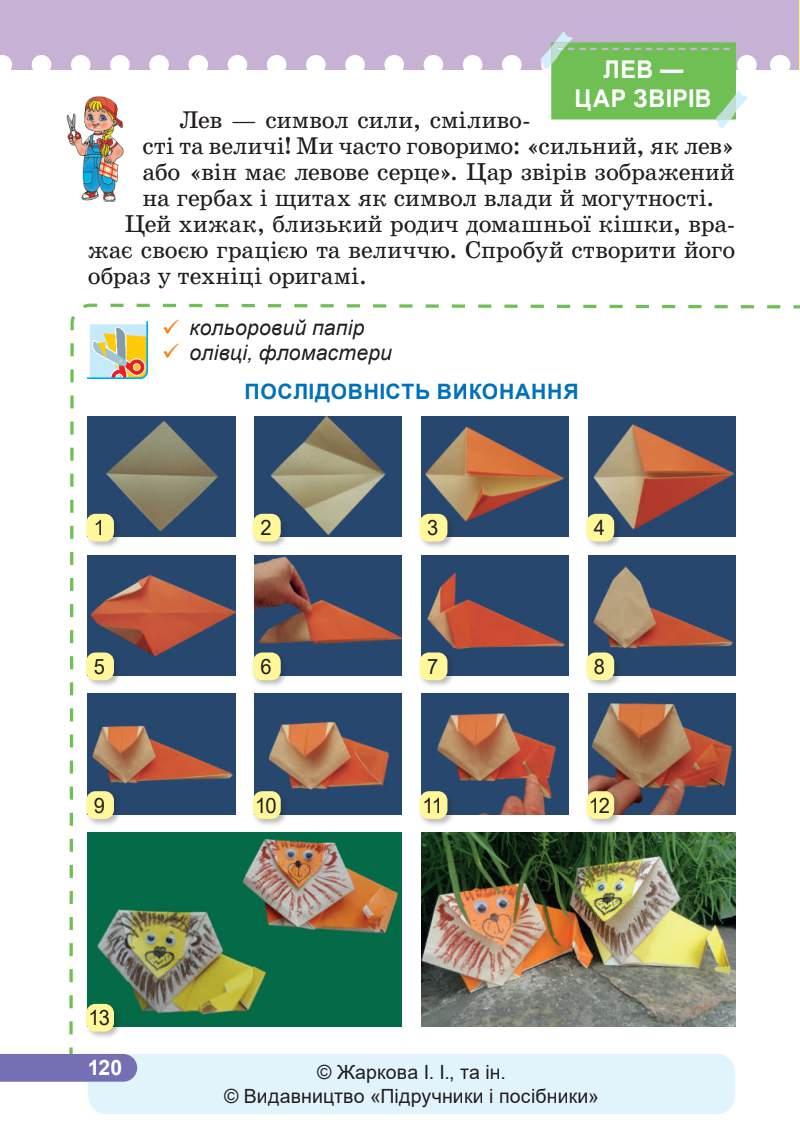 ЛЕВ — ЦАР ЗВІРІВ

Лев — символ сили, сміливості та величі! Ми часто говоримо: «сильний, як лев» або «він має левове серце». Цар звірів зображений на гербах і щитах як символ влади й могутності.

Цей хижак, близький родич домашньої кішки, вражає своєю грацією та величчю. Спробуй створити його образ у техніці оригамі.

✓ кольоровий папір
✓ олівці, фломастери

ПОСЛІДОВНІСТЬ ВИКОНАННЯ

1 2 3 4 5 6 7 8 9 10 11 12 13

120

© Жаркова І. І., та ін.
© Видавництво «Підручники і посібники»