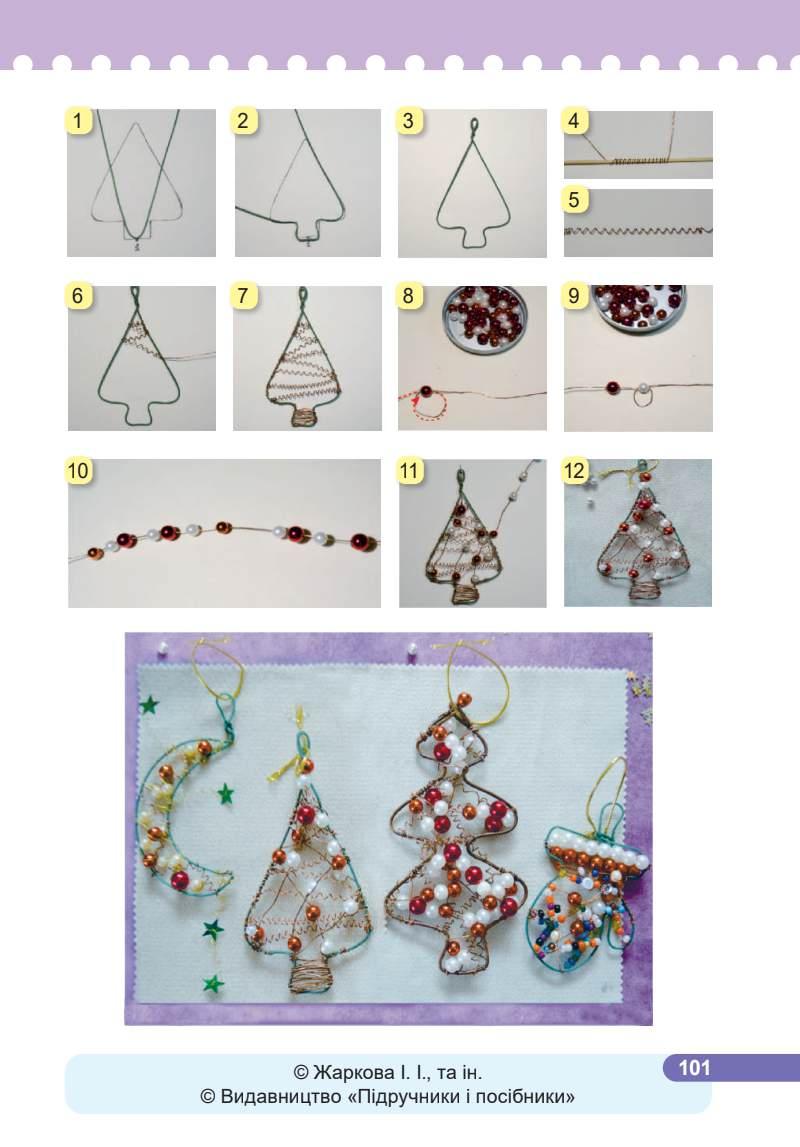 1

2

3

4

5

6

7

8

9

10

11

12

© Жаркова І. І., та ін.
© Видавництво «Підручники і посібники»

101