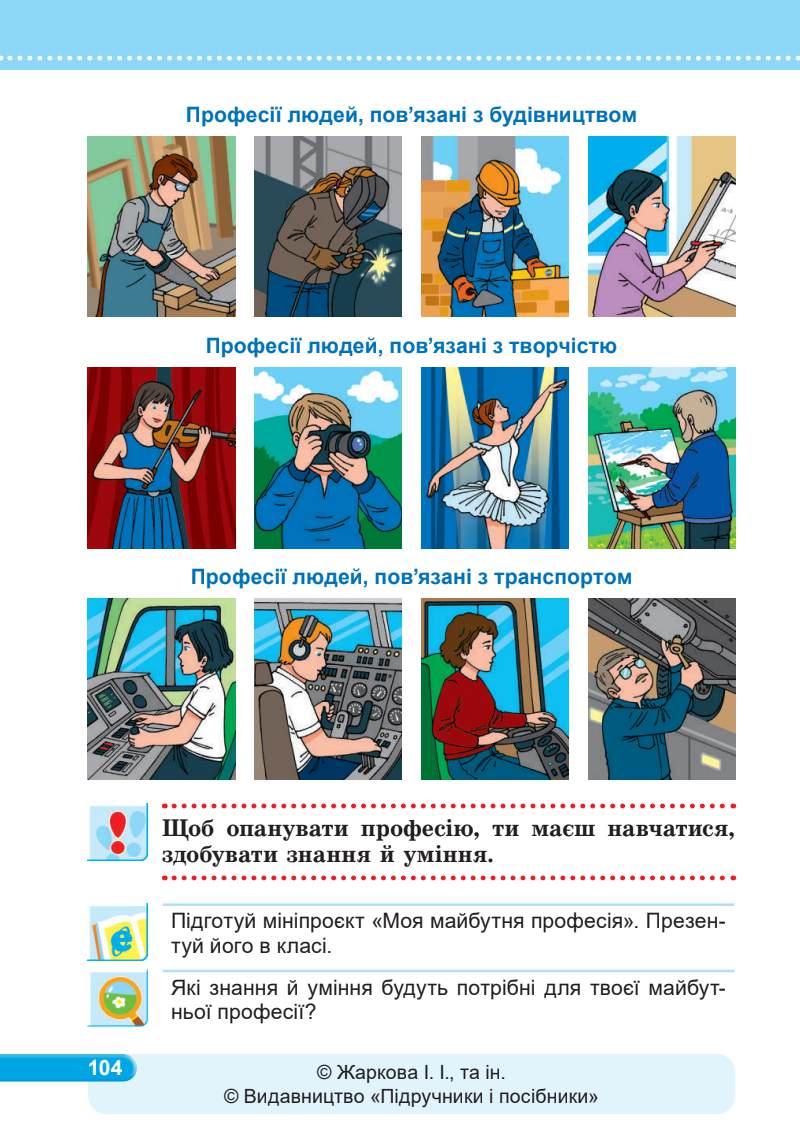 Професії людей, пов'язані з будівництвом

Професії людей, пов'язані з творчістю

Професії людей, пов'язані з транспортом

Щоб опанувати професію, ти маєш навчатися, здобувати знання й уміння.

Підготуй мініпроєкт «Моя майбутня професія». Презентуй його в класі.

Які знання й уміння будуть потрібні для твоєї майбутньої професії?

104

© Жаркова І. І., та ін.
© Видавництво «Підручники і посібники»