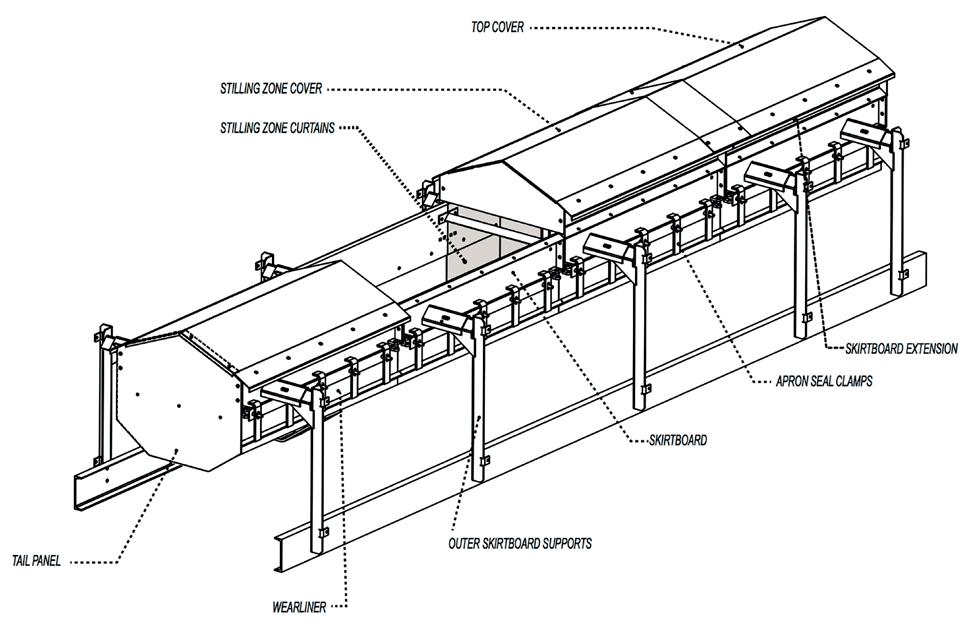 TOP COVER
STILLING ZONE COVER
STILLING ZONE CURTAINS
SKIRTBOARD EXTENSION
APRON SEAL CLAMPS
SKIRTBOARD
OUTER SKIRTBOARD SUPPORTS
TAIL PANEL
WEARLINER